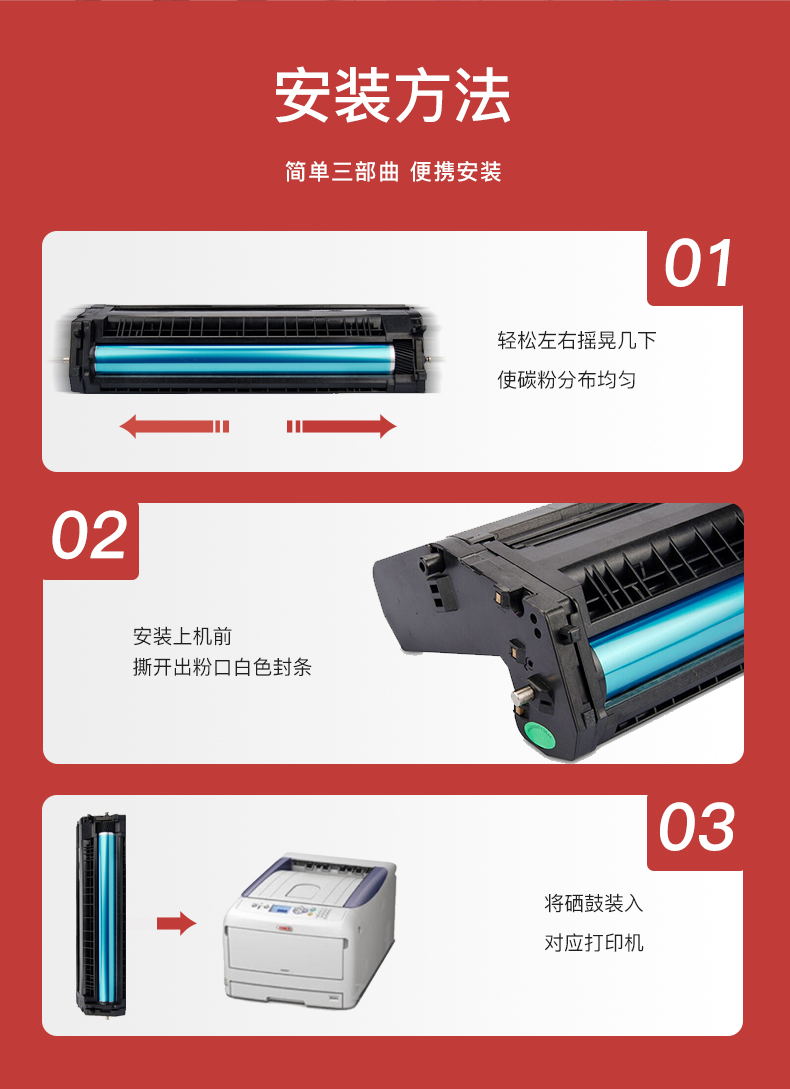 安装方法

简单三部曲 便携安装

01

轻松左右摇晃几下
使碳粉分布均匀

02

安装上机前
撕开出粉口白色封条

03

将硒鼓装入
对应打印机