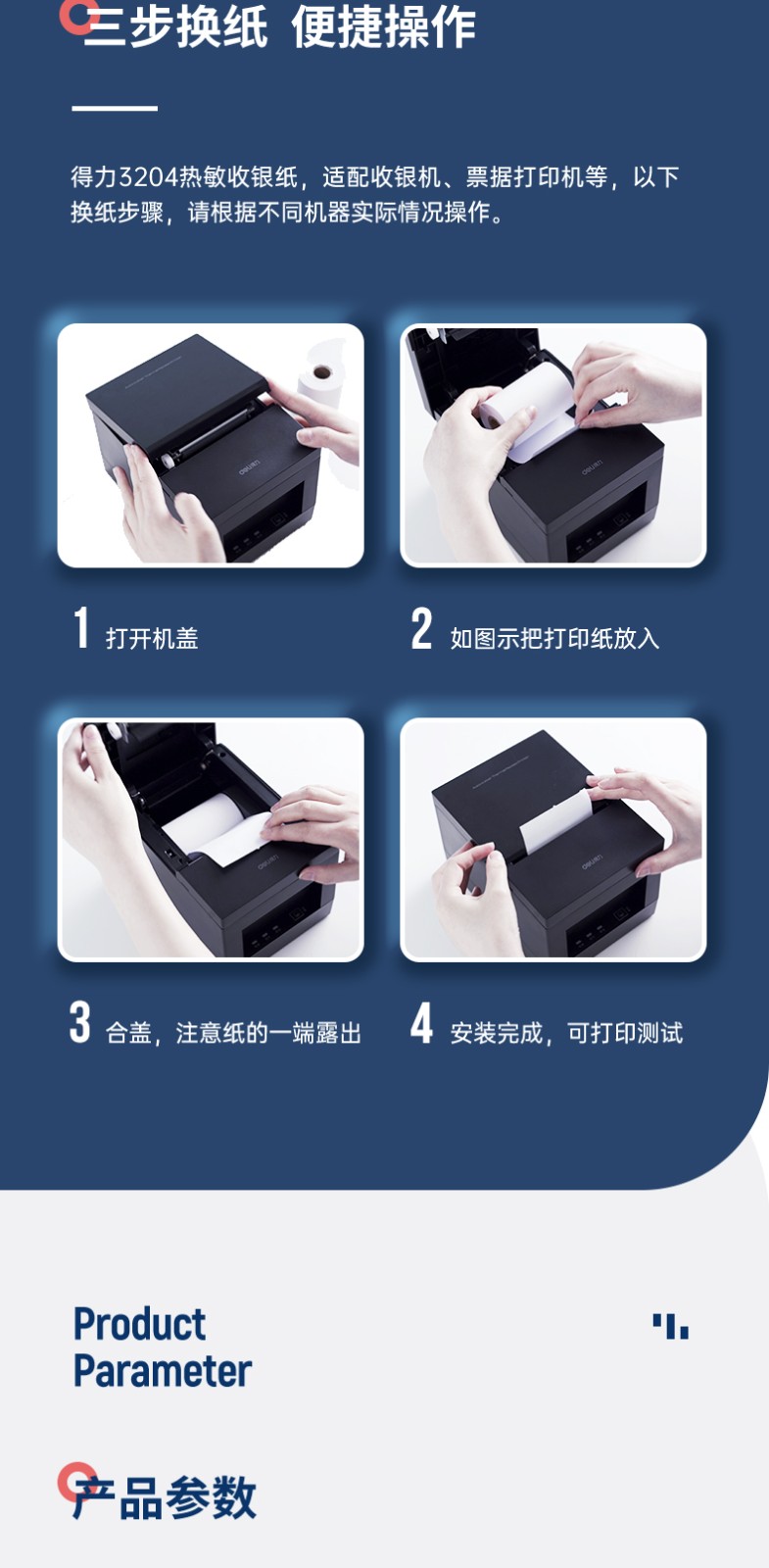 三步换纸 便捷操作

得力3204热敏收银纸，适配收银机、票据打印机等，以下换纸步骤，请根据不同机器实际情况操作。

1 打开机盖

2 如图示把打印纸放入

3 合盖，注意纸的一端露出

4 安装完成，可打印测试

Product Parameter

产品参数