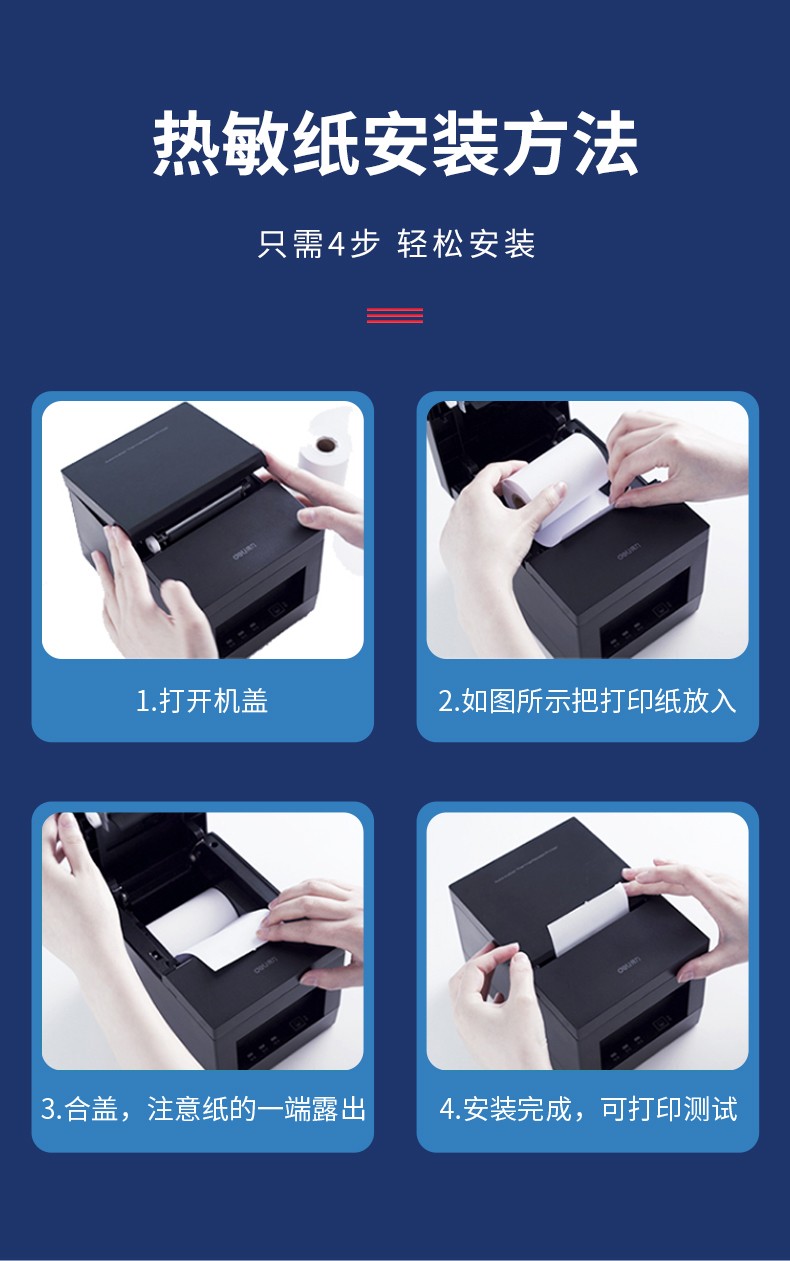 热敏纸安装方法

只需4步 轻松安装

1.打开机盖

2.如图所示把打印纸放入

3.合盖，注意纸的一端露出

4.安装完成，可打印测试