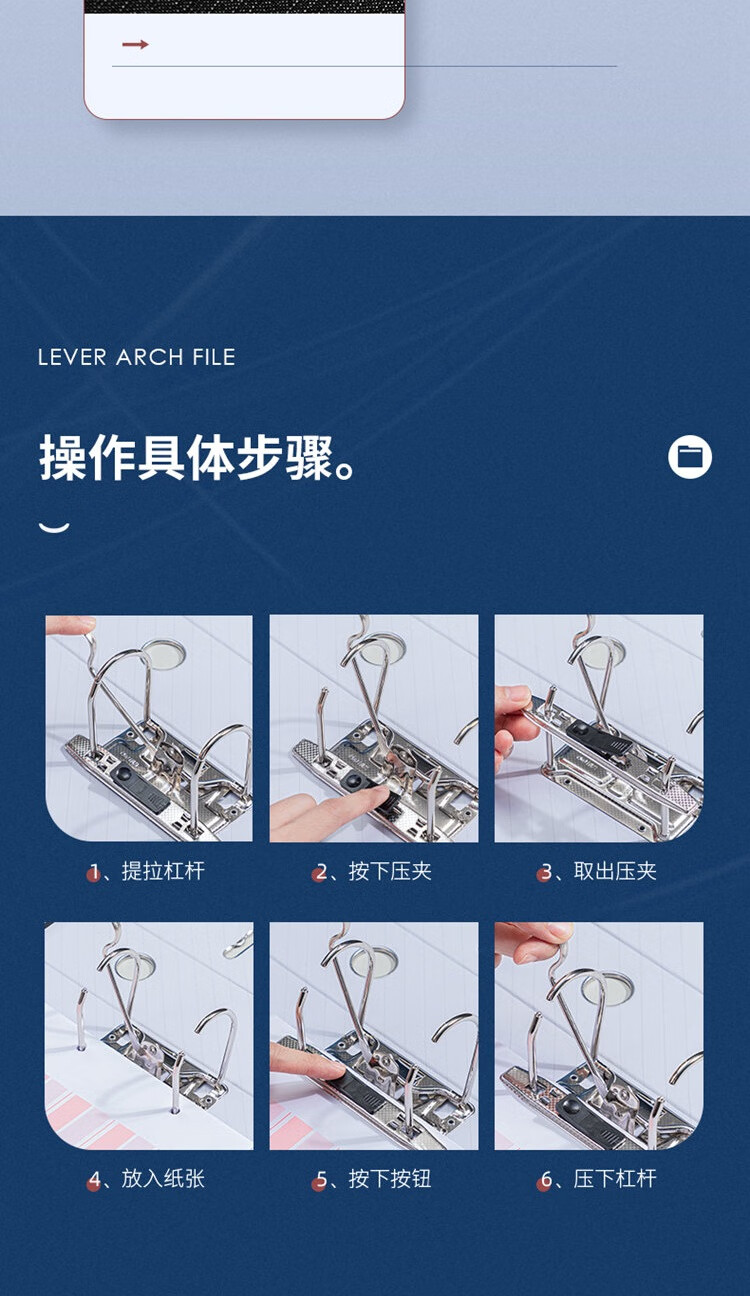 LEVER ARCH FILE

操作具体步骤。

1、提拉杠杆

2、按下压夹

3、取出压夹

4、放入纸张

5、按下按钮

6、压下杠杆