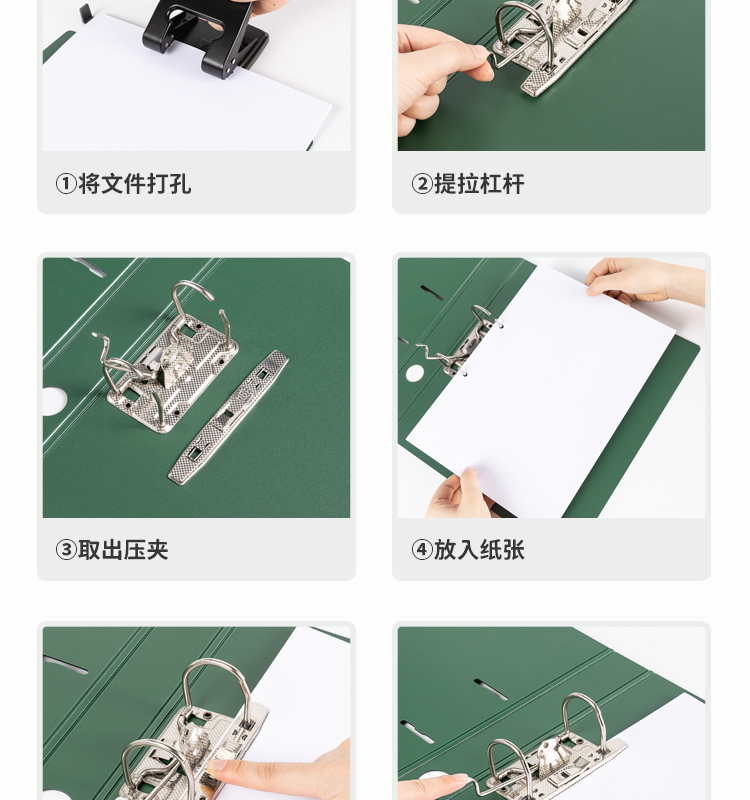 ①将文件打孔

②提拉杠杆

③取出压夹

④放入纸张