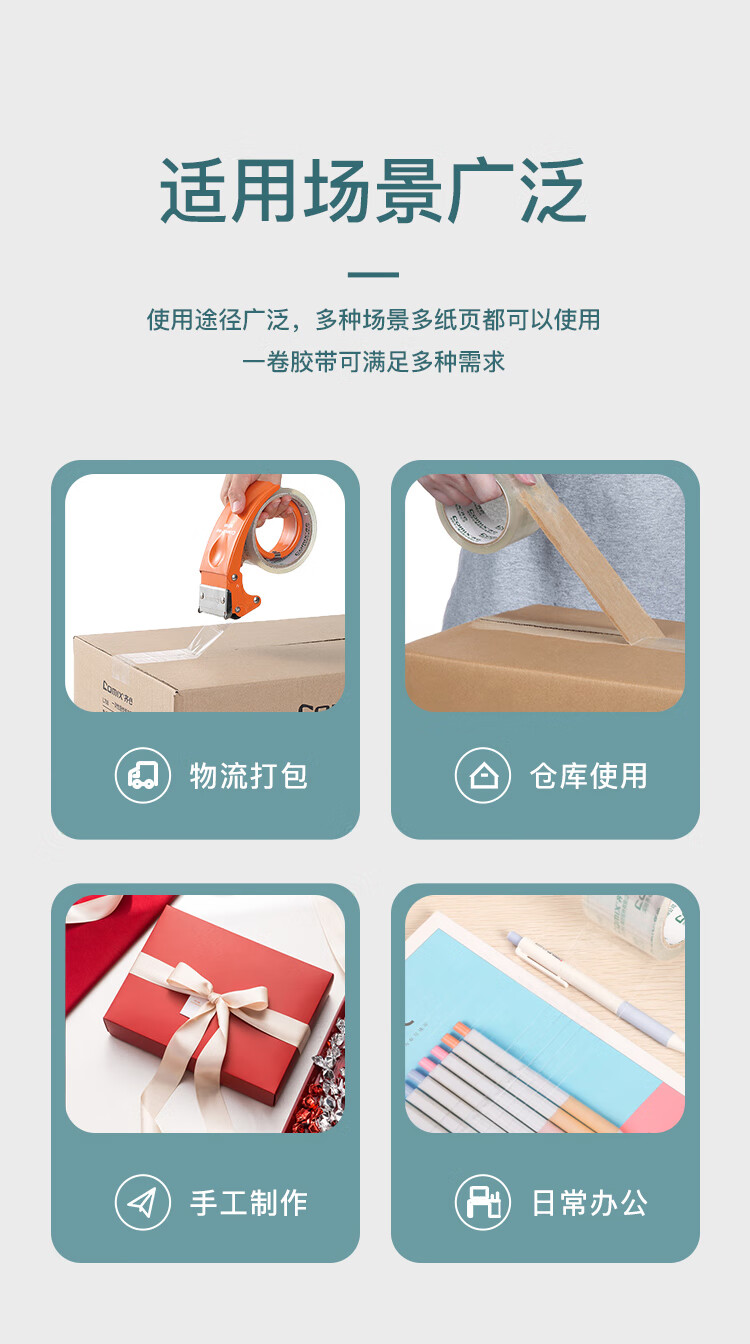 适用场景广泛

使用途径广泛，多种场景多纸页都可以使用
一卷胶带可满足多种需求

Comix 齐心

物流打包

仓库使用

手工制作

日常办公