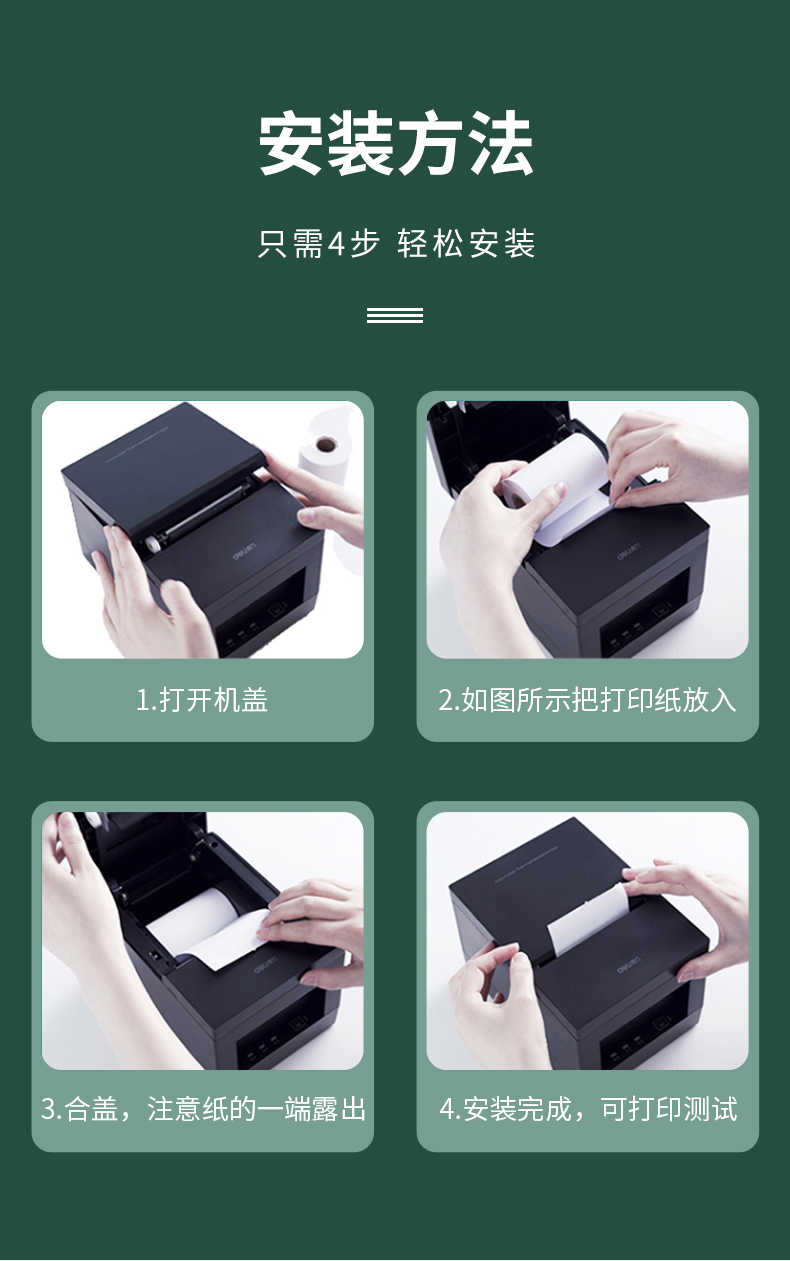 安装方法

只需4步 轻松安装

1.打开机盖

2.如图所示把打印纸放入

3.合盖，注意纸的一端露出

4.安装完成，可打印测试