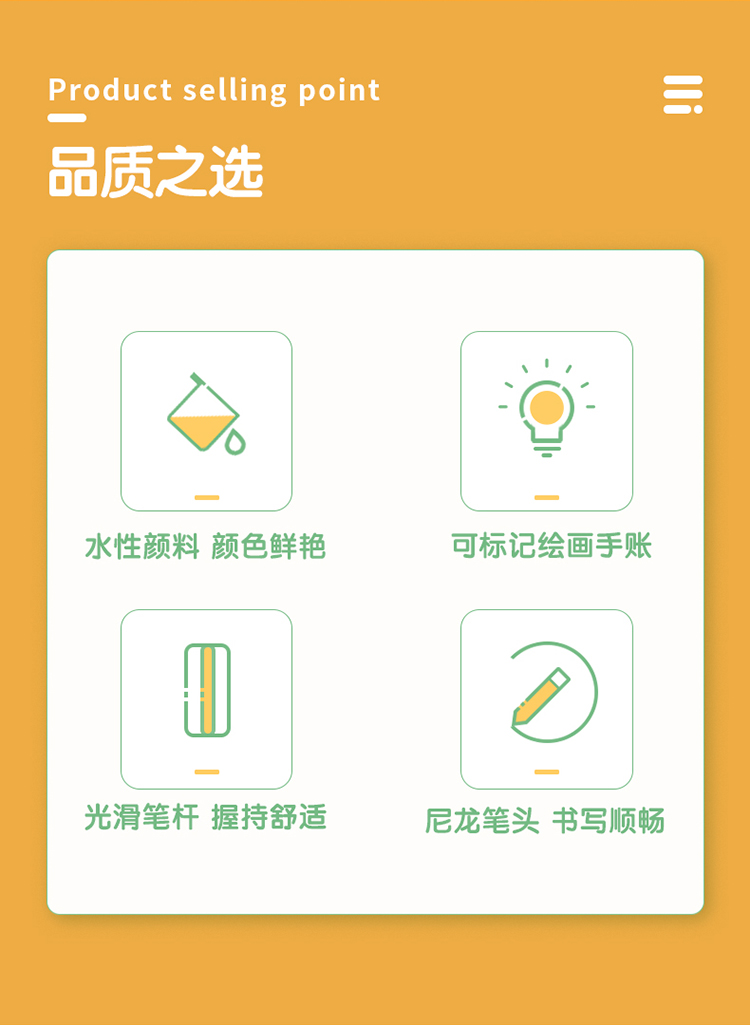 Product selling point

品质之选

水性颜料 颜色鲜艳

可标记绘画手账

光滑笔杆 握持舒适

尼龙笔头 书写顺畅