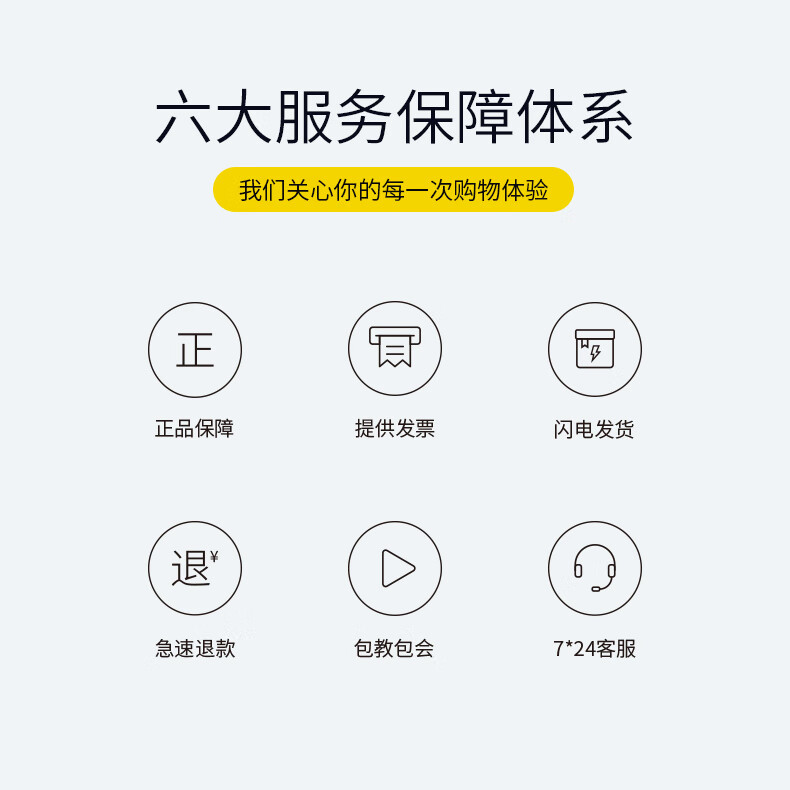 六大服务保障体系

我们关心你的每一次购物体验

正

正品保障

提供发票

闪电发货

退¥

急速退款

包教包会

7*24客服