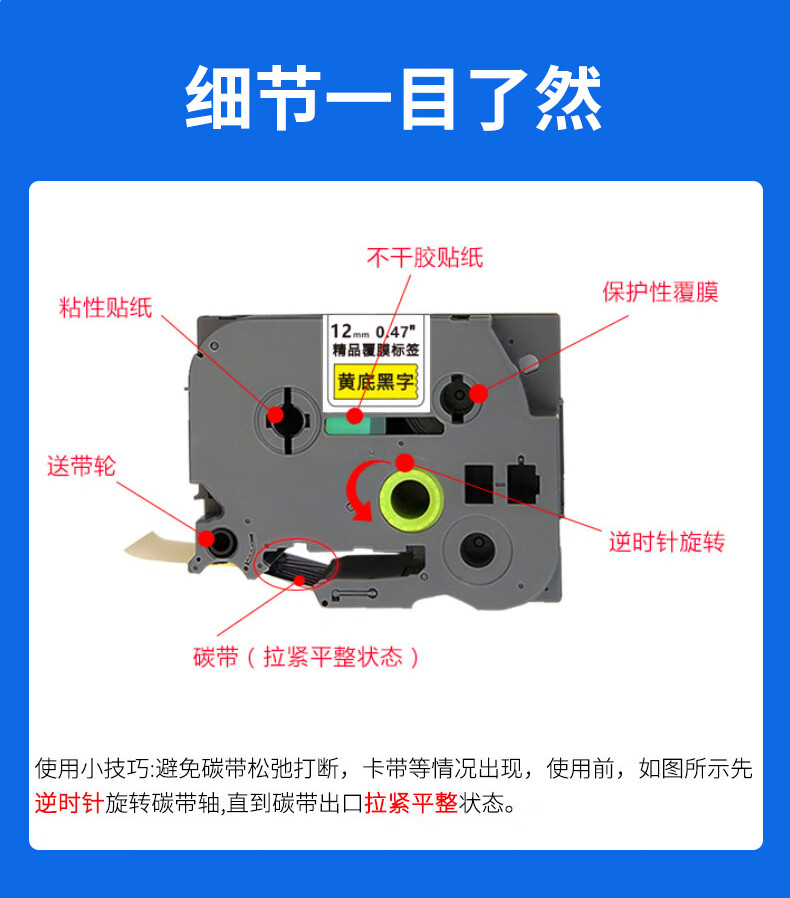 细节一目了然

不干胶贴纸

粘性贴纸

保护性覆膜

12mm 0.47"
精品覆膜标签
黄底黑字

送带轮

逆时针旋转

碳带（拉紧平整状态）

使用小技巧:避免碳带松弛打断，卡带等情况出现，使用前，如图所示先逆时针旋转碳带轴,直到碳带出口拉紧平整状态。