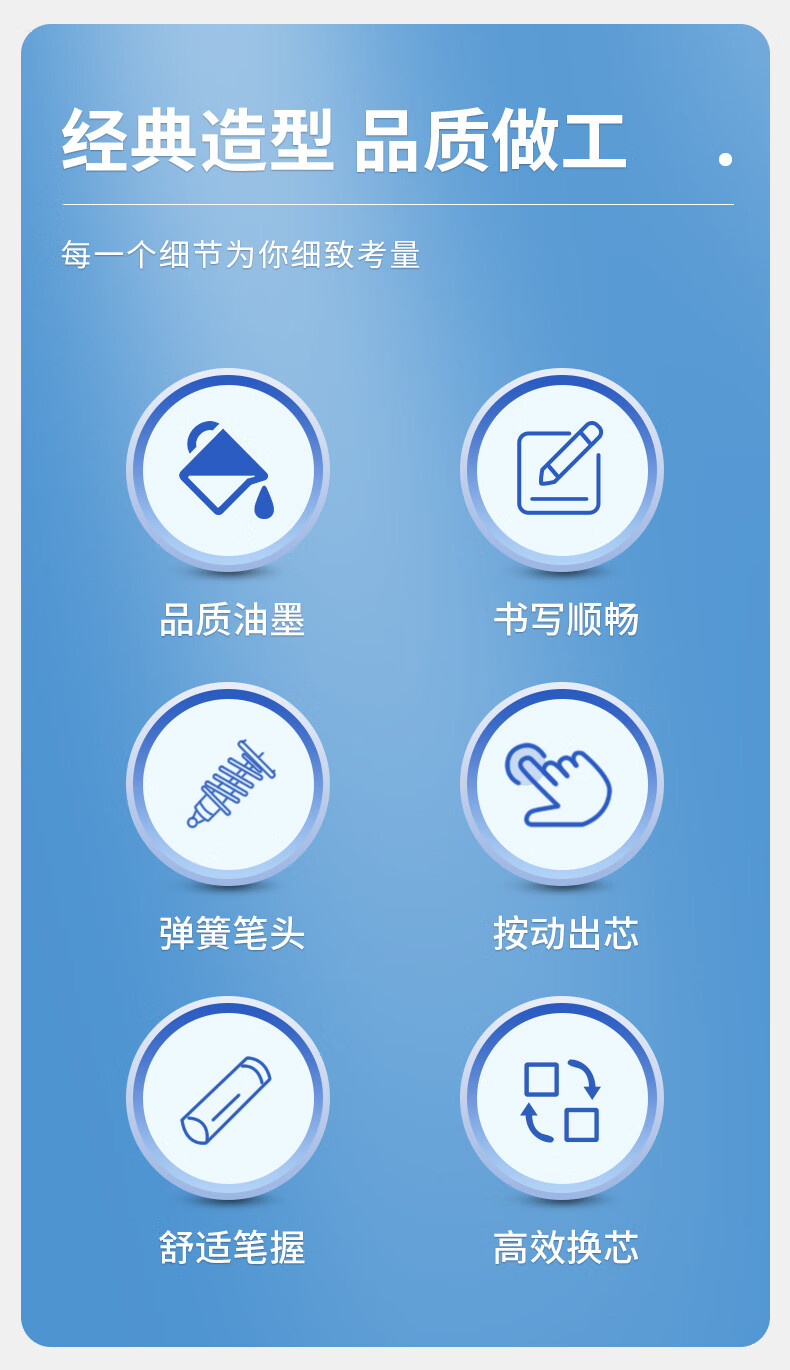 经典造型 品质做工

每一个细节为你细致考量

品质油墨

书写顺畅

弹簧笔头

按动出芯

舒适笔握

高效换芯