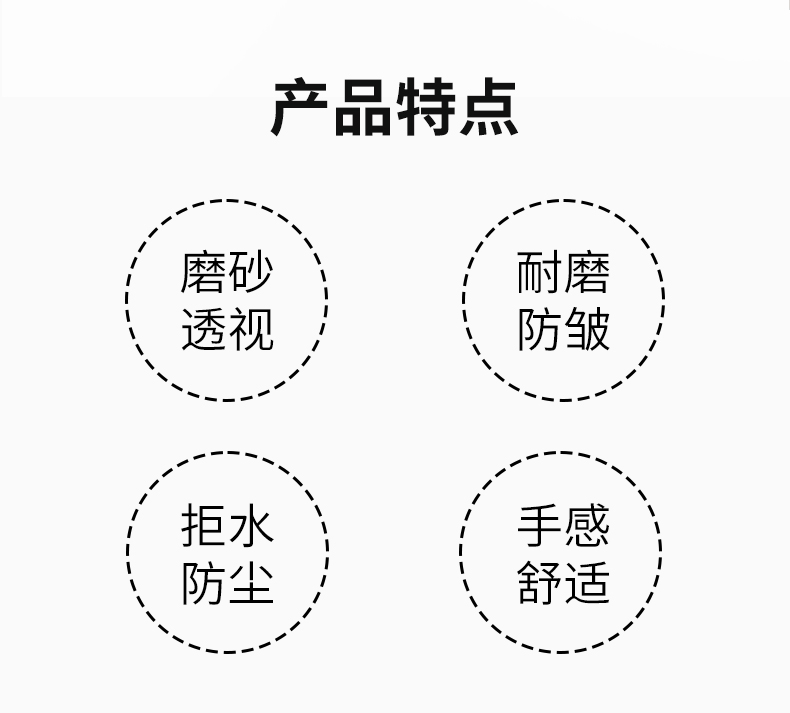 产品特点

磨砂
透视

耐磨
防皱

拒水
防尘

手感
舒适