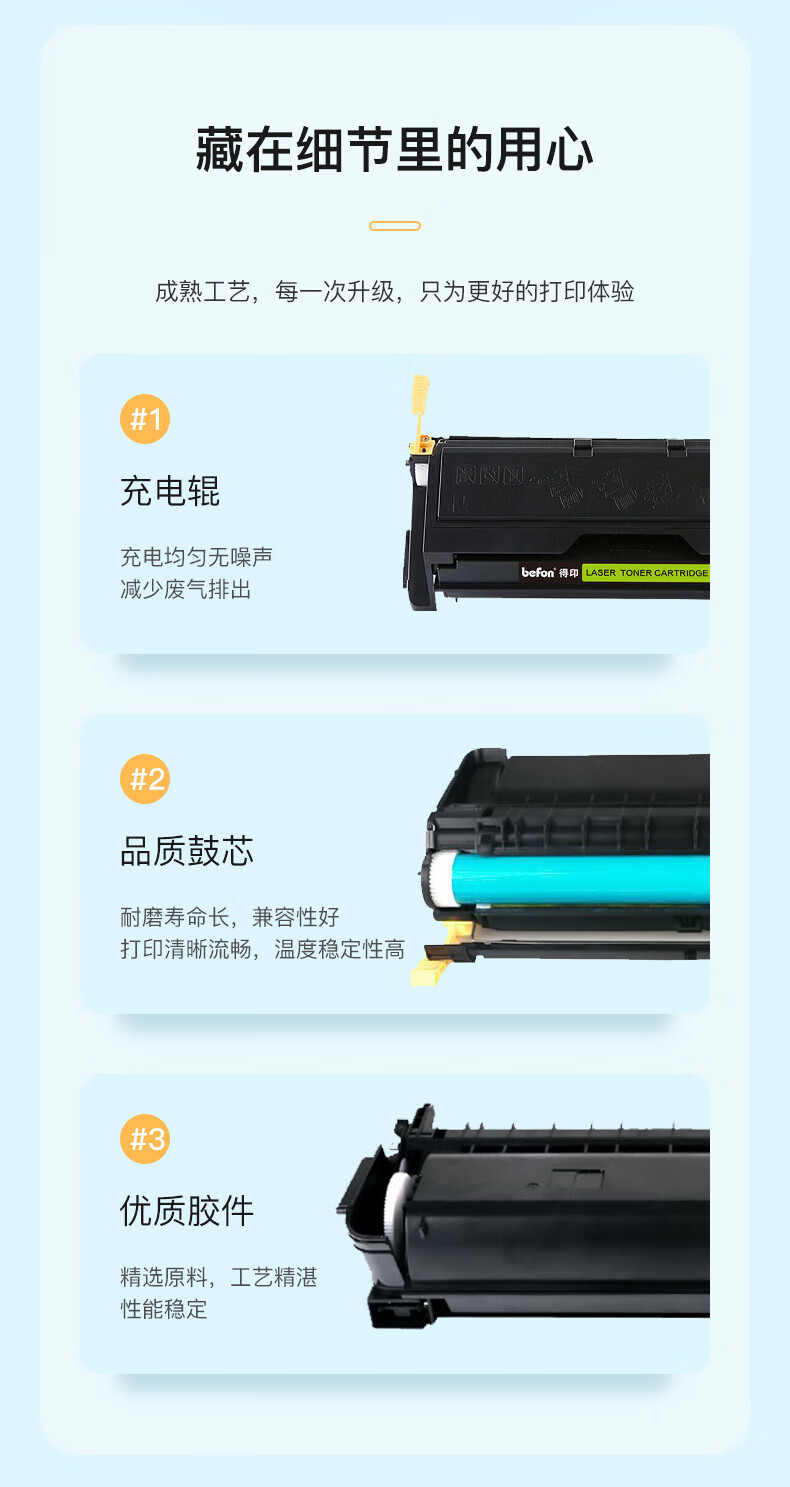 藏在细节里的用心

成熟工艺，每一次升级，只为更好的打印体验

#1

充电辊

充电均匀无噪声
减少废气排出

befon 得印 LASER TONER CARTRIDGE

#2

品质鼓芯

耐磨寿命长，兼容性好
打印清晰流畅，温度稳定性高

#3

优质胶件

精选原料，工艺精湛
性能稳定