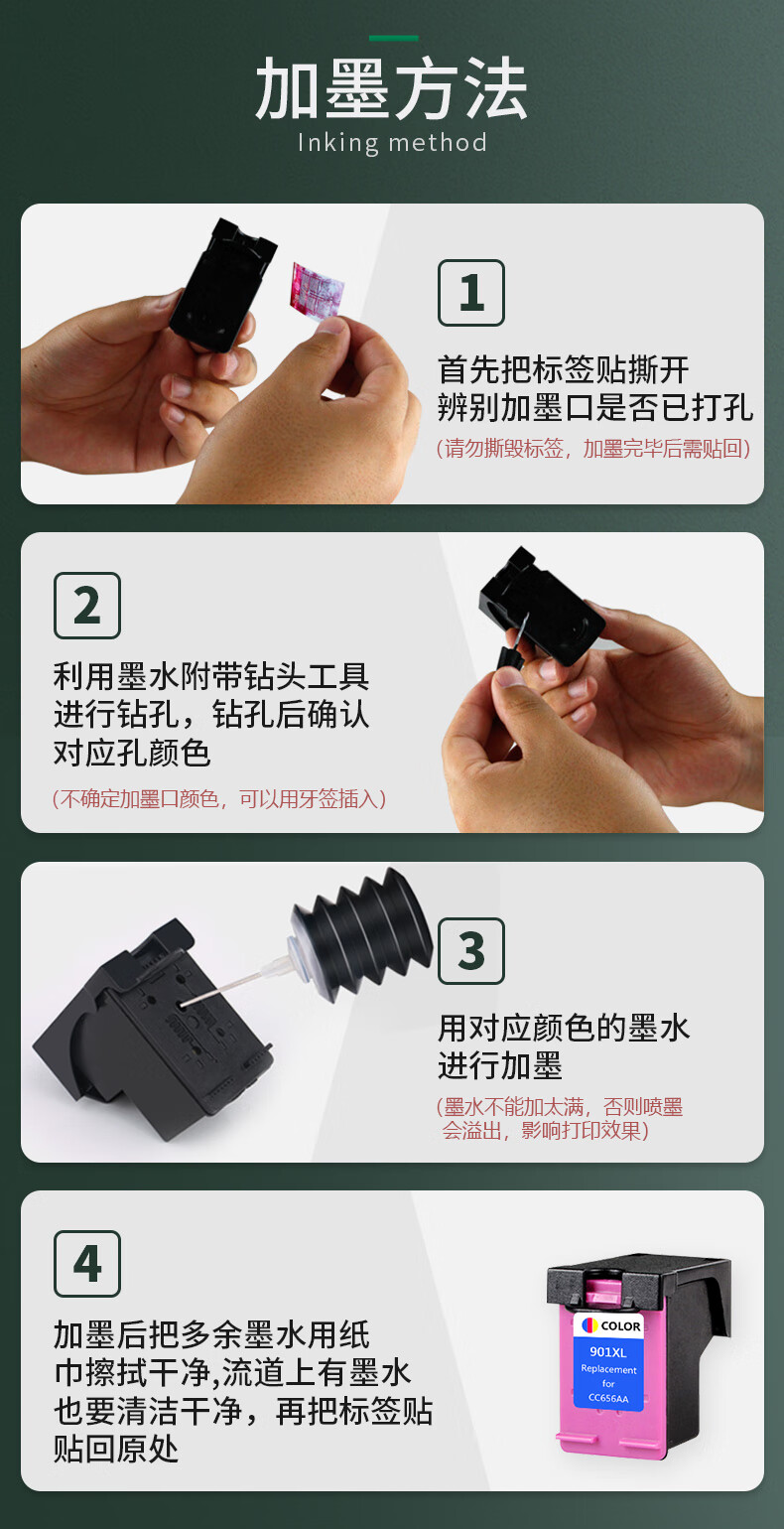 加墨方法
Inking method

1

首先把标签贴撕开
辨别加墨口是否已打孔
(请勿撕毁标签，加墨完毕后需贴回)

2

利用墨水附带钻头工具
进行钻孔，钻孔后确认
对应孔颜色
(不确定加墨口颜色，可以用牙签插入)

3

用对应颜色的墨水
进行加墨
(墨水不能加太满，否则喷墨
会溢出，影响打印效果)

4

加墨后把多余墨水用纸
巾擦拭干净,流道上有墨水
也要清洁干净，再把标签贴
贴回原处

COLOR
901XL
Replacement
for
CC656AA