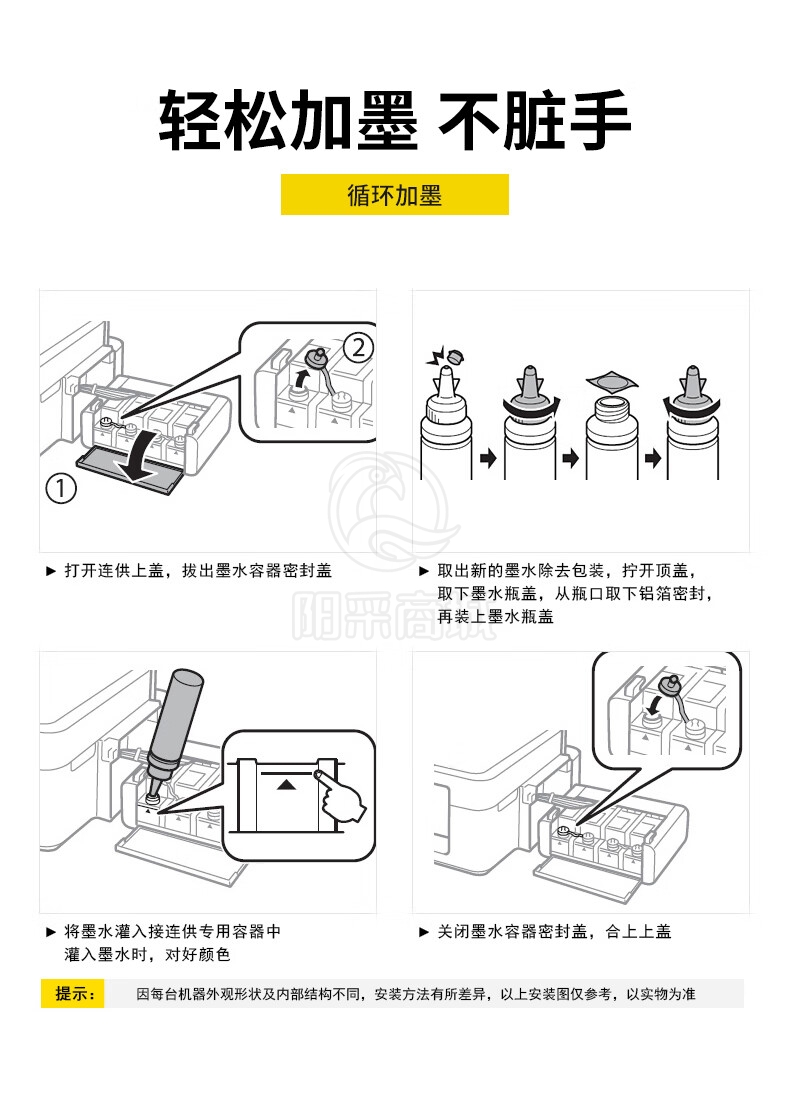 轻松加墨 不脏手

循环加墨

②

①

► 打开连供上盖，拔出墨水容器密封盖

► 取出新的墨水除去包装，拧开顶盖，取下墨水瓶盖，从瓶口取下铝箔密封，再装上墨水瓶盖

阳采商城

► 将墨水灌入接连供专用容器中
灌入墨水时，对好颜色

► 关闭墨水容器密封盖，合上上盖

提示： 因每台机器外观形状及内部结构不同，安装方法有所差异，以上安装图仅参考，以实物为准