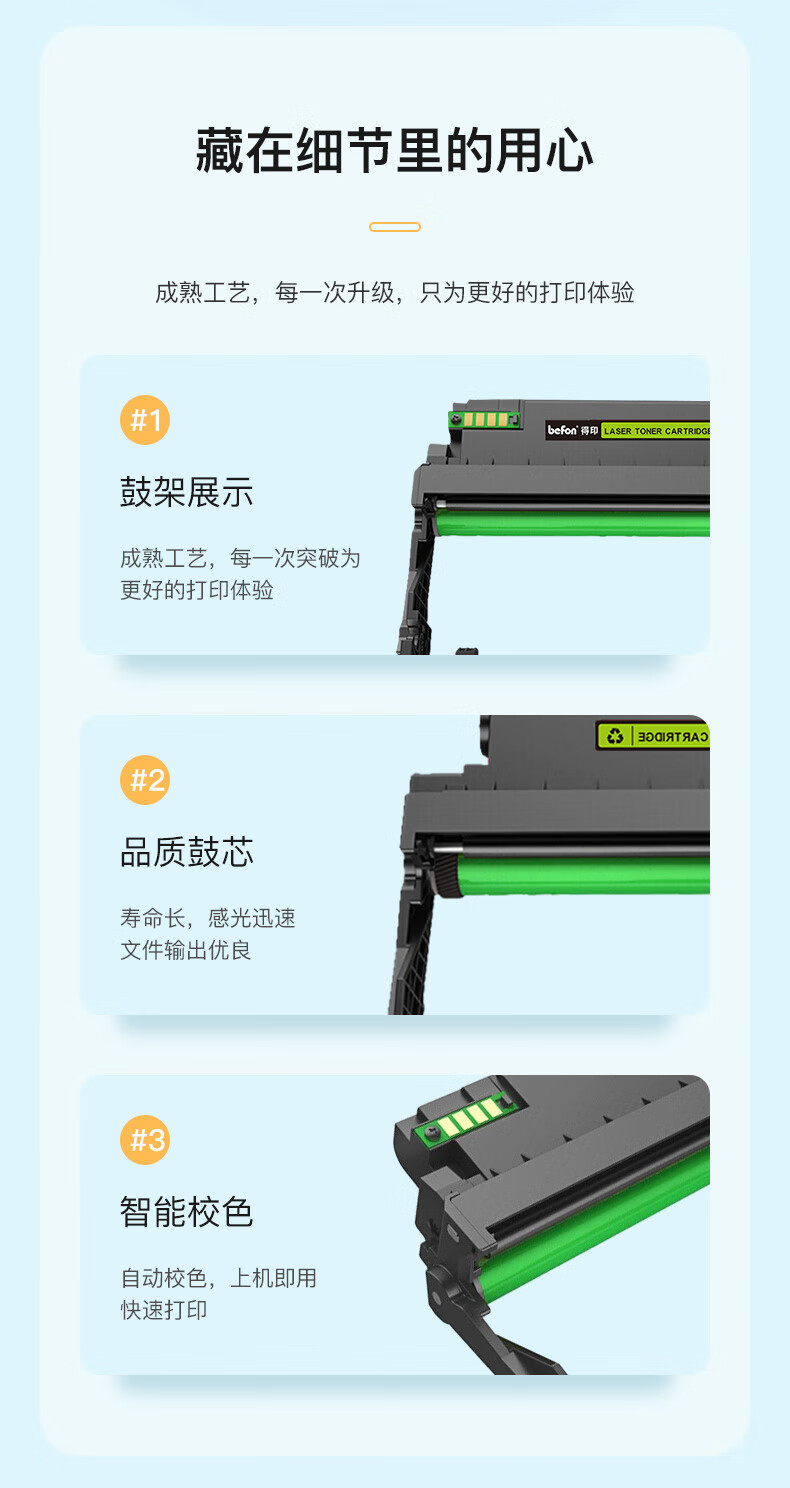 藏在细节里的用心

成熟工艺，每一次升级，只为更好的打印体验

#1

鼓架展示

成熟工艺，每一次突破为更好的打印体验

befon 得印 LASER TONER CARTRIDGE

#2

品质鼓芯

寿命长，感光迅速
文件输出优良

CARTRIDGE

#3

智能校色

自动校色，上机即用
快速打印