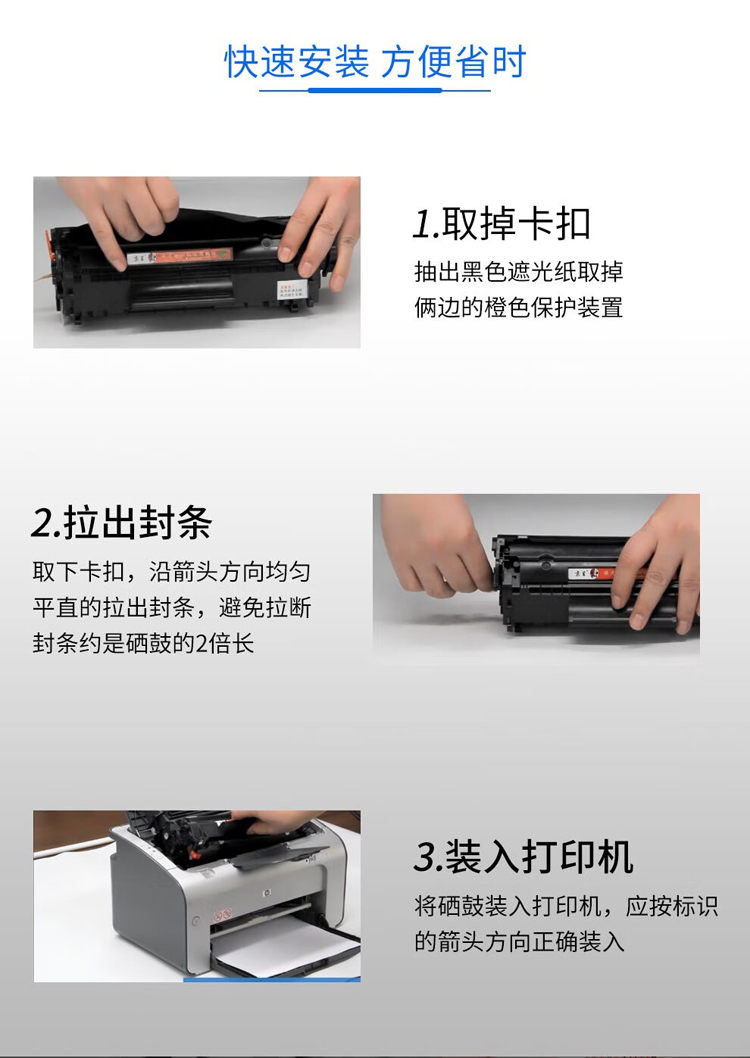 快速安装 方便省时

1.取掉卡扣
抽出黑色遮光纸取掉俩边的橙色保护装置

2.拉出封条
取下卡扣，沿箭头方向均匀平直的拉出封条，避免拉断封条约是硒鼓的2倍长

3.装入打印机
将硒鼓装入打印机，应按标识的箭头方向正确装入