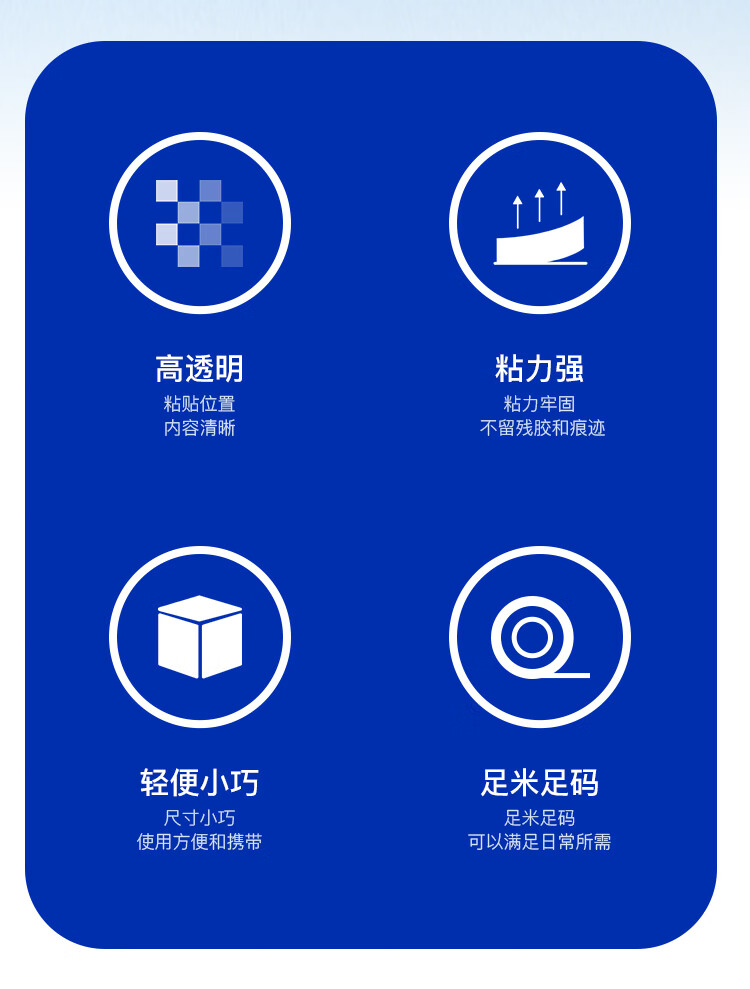 高透明
粘贴位置
内容清晰

粘力强
粘力牢固
不留残胶和痕迹

轻便小巧
尺寸小巧
使用方便和携带

足米足码
足米足码
可以满足日常所需