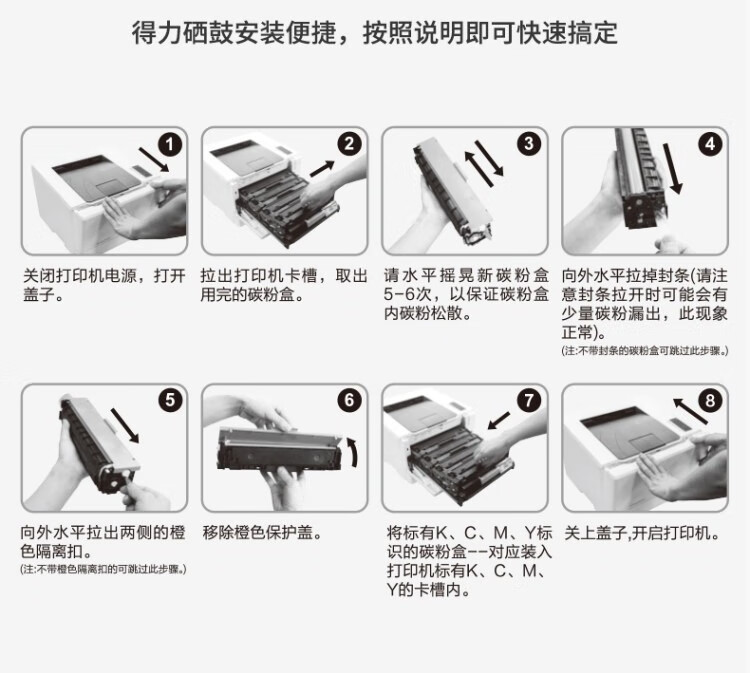 得力硒鼓安装便捷，按照说明即可快速搞定

1

关闭打印机电源，打开盖子。

2

拉出打印机卡槽，取出用完的碳粉盒。

3

请水平摇晃新碳粉盒5-6次，以保证碳粉盒内碳粉松散。

4

向外水平拉掉封条(请注意封条拉开时可能会有少量碳粉漏出，此现象正常)。
(注:不带封条的碳粉盒可跳过此步骤。)

5

向外水平拉出两侧的橙色隔离扣。
(注:不带橙色隔离扣的可跳过此步骤。)

6

移除橙色保护盖。

7

将标有K、C、M、Y标识的碳粉盒--对应装入打印机标有K、C、M、Y的卡槽内。

8

关上盖子,开启打印机。