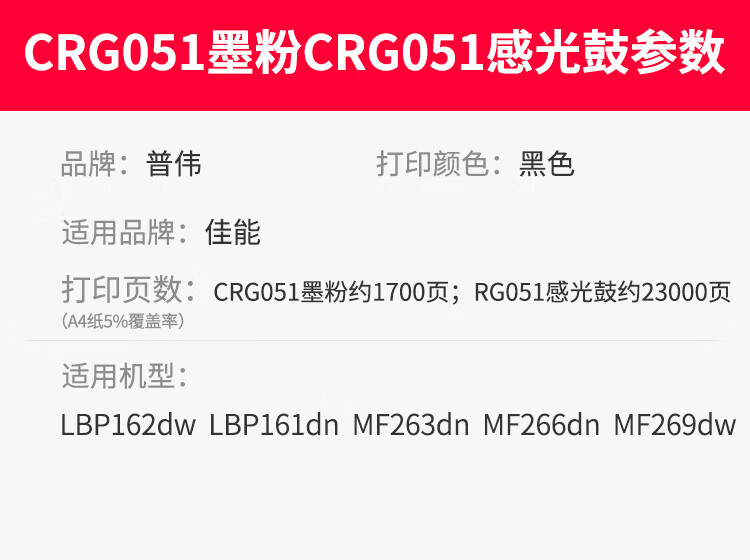 CRG051墨粉CRG051感光鼓参数

品牌：普伟

打印颜色：黑色

适用品牌：佳能

打印页数：CRG051墨粉约1700页；RG051感光鼓约23000页
（A4纸5%覆盖率）

适用机型：

LBP162dw LBP161dn MF263dn MF266dn MF269dw