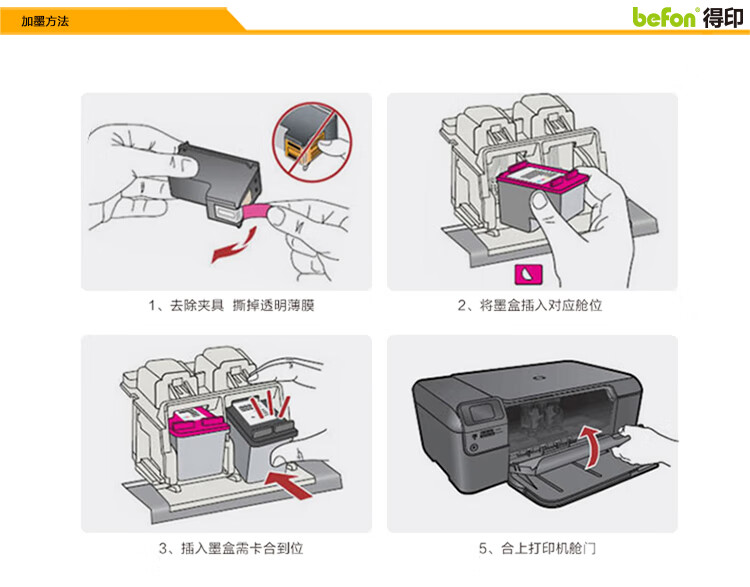 加墨方法

befon 得印

1、去除夹具 撕掉透明薄膜

2、将墨盒插入对应舱位

3、插入墨盒需卡合到位

5、合上打印机舱门