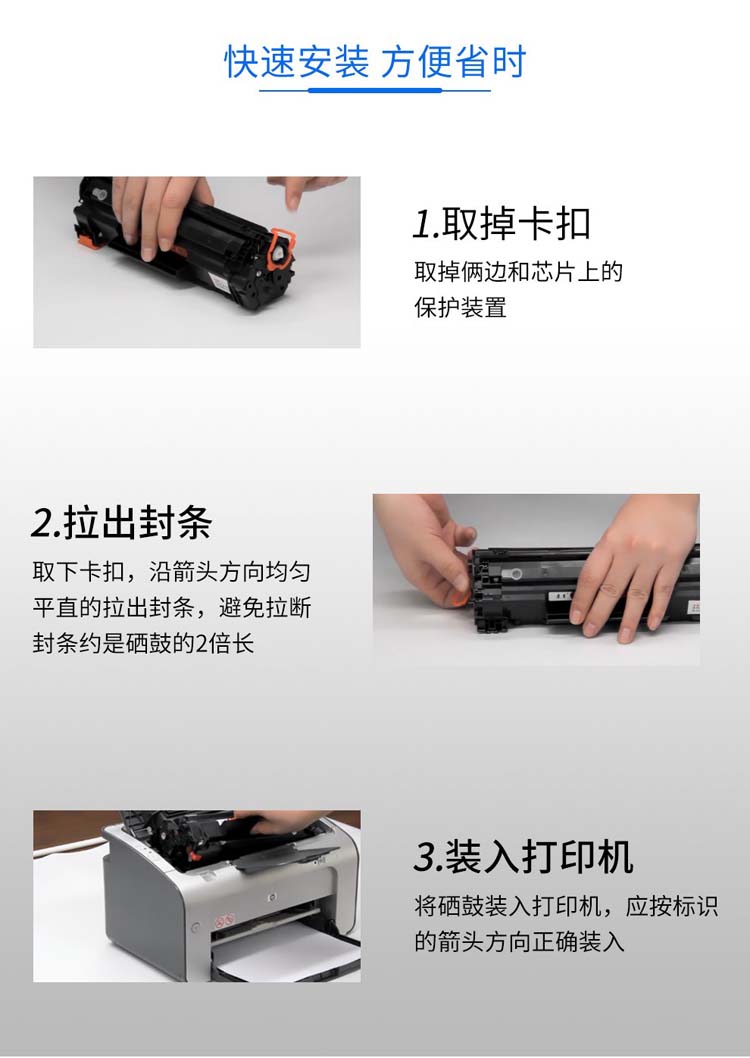 快速安装 方便省时

1.取掉卡扣

取掉俩边和芯片上的保护装置

2.拉出封条

取下卡扣，沿箭头方向均匀平直的拉出封条，避免拉断封条约是硒鼓的2倍长

3.装入打印机

将硒鼓装入打印机，应按标识的箭头方向正确装入