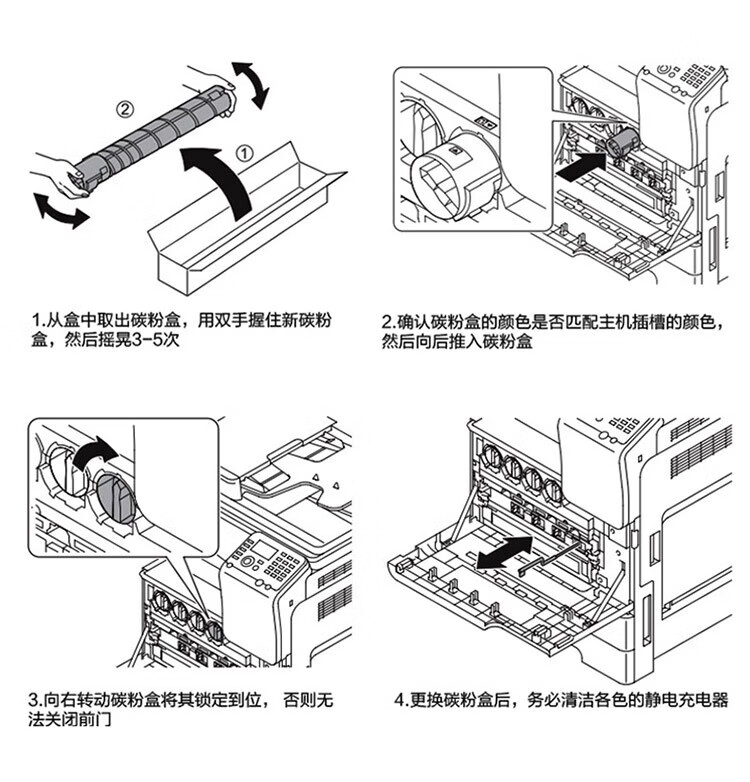 ②

①

1.从盒中取出碳粉盒，用双手握住新碳粉盒，然后摇晃3-5次

2.确认碳粉盒的颜色是否匹配主机插槽的颜色，然后向后推入碳粉盒

3.向右转动碳粉盒将其锁定到位， 否则无法关闭前门

4.更换碳粉盒后，务必清洁各色的静电充电器