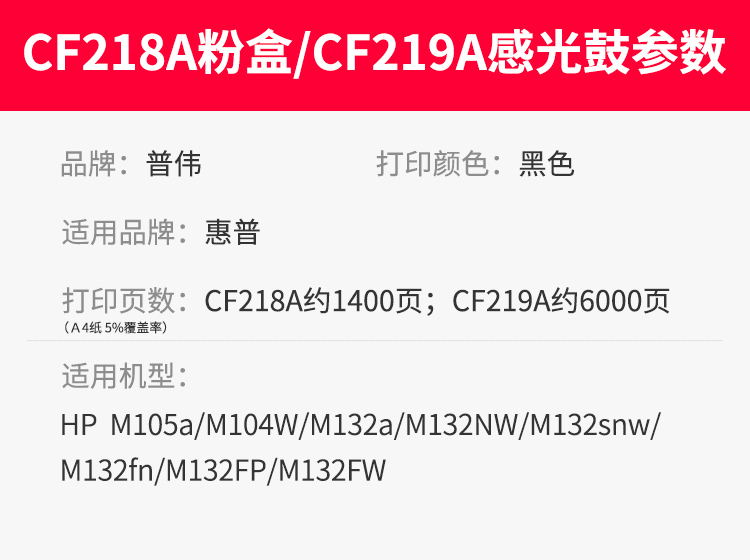 CF218A粉盒/CF219A感光鼓参数

品牌：普伟

打印颜色：黑色

适用品牌：惠普

打印页数：CF218A约1400页；CF219A约6000页
（A 4纸 5%覆盖率）

适用机型：

HP M105a/M104W/M132a/M132NW/M132snw/M132fn/M132FP/M132FW