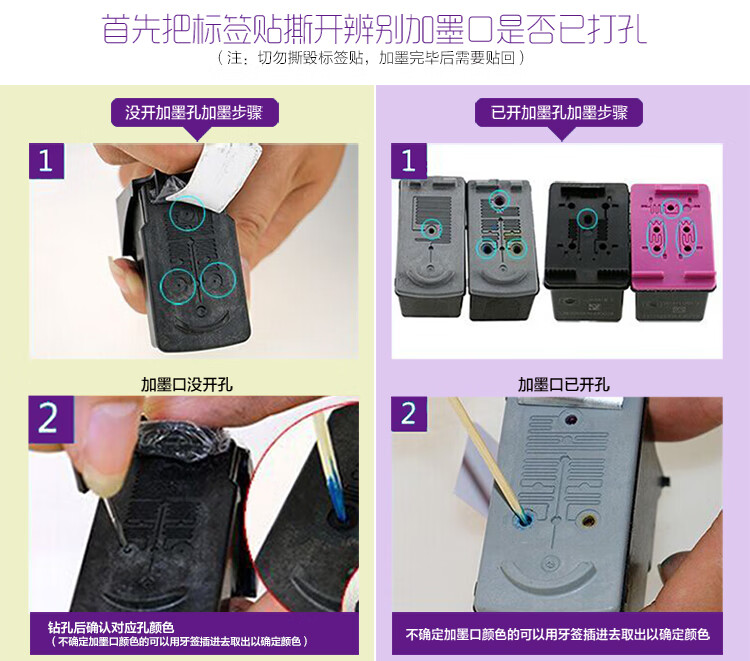 首先把标签贴撕开辨别加墨口是否已打孔
（注：切勿撕毁标签贴，加墨完毕后需要贴回）

没开加墨孔加墨步骤

1

加墨口没开孔

2

钻孔后确认对应孔颜色
（不确定加墨口颜色的可以用牙签插进去取出以确定颜色）

已开加墨孔加墨步骤

1

加墨口已开孔

2

不确定加墨口颜色的可以用牙签插进去取出以确定颜色