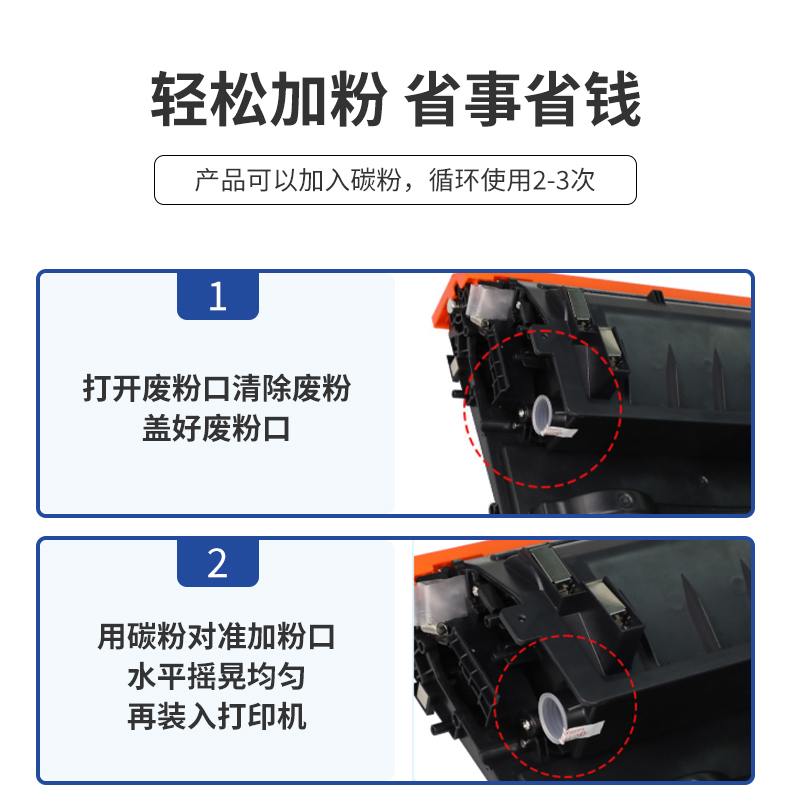 轻松加粉 省事省钱

产品可以加入碳粉，循环使用2-3次

1

打开废粉口清除废粉
盖好废粉口

2

用碳粉对准加粉口
水平摇晃均匀
再装入打印机