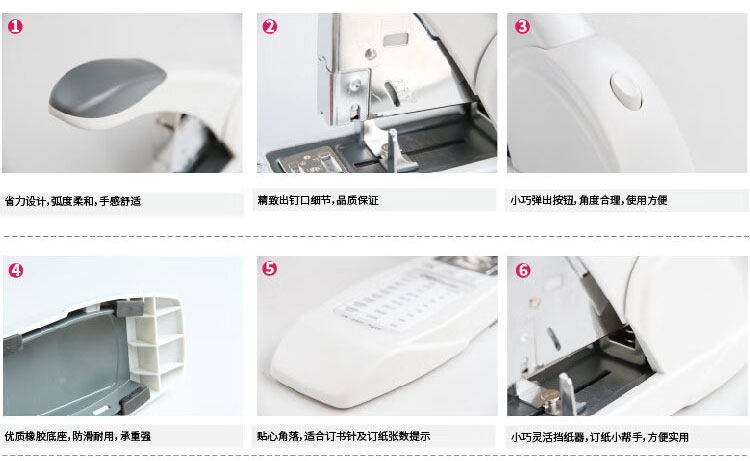 1
省力设计，弧度柔和，手感舒适

2
精致出钉口细节，品质保证

3
小巧弹出按钮，角度合理，使用方便

4
优质橡胶底座，防滑耐用，承重强

5
贴心角落，适合订书针及订纸张数提示

6
小巧灵活挡纸器，订纸小帮手，方便实用