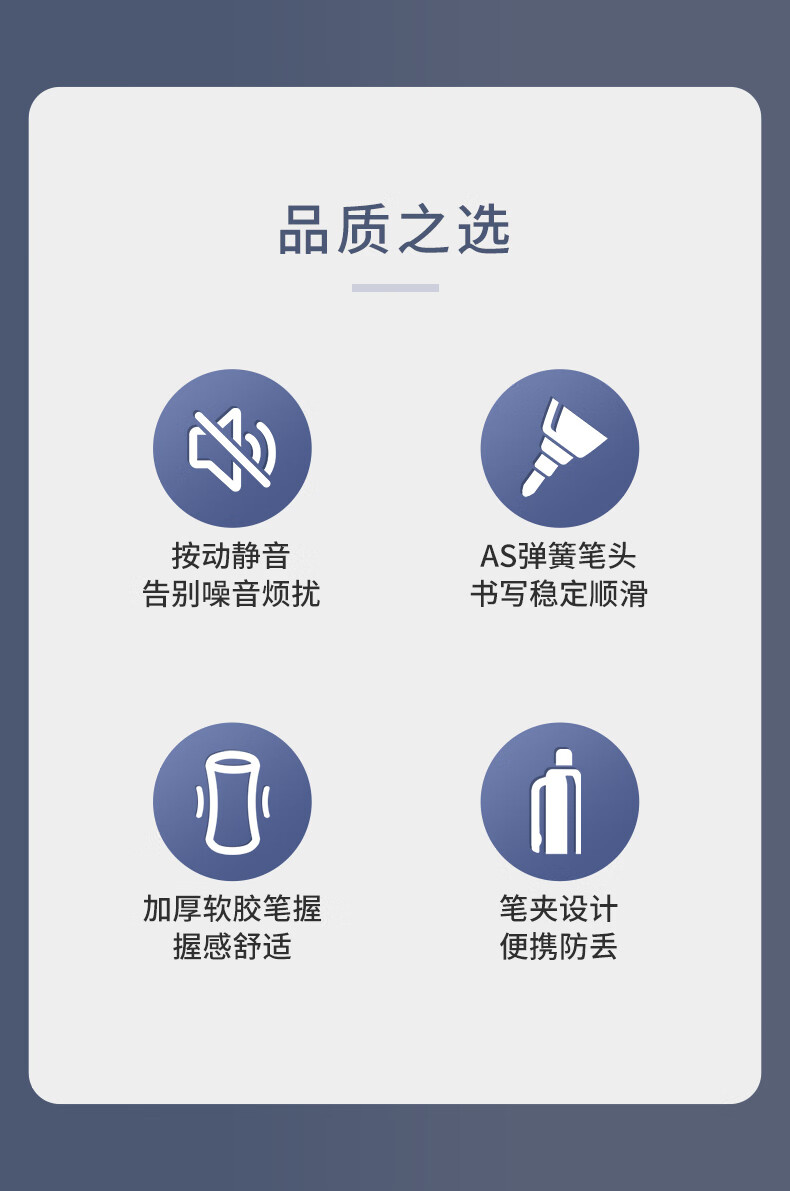 品质之选

按动静音
告别噪音烦扰

AS弹簧笔头
书写稳定顺滑

加厚软胶笔握
握感舒适

笔夹设计
便携防丢