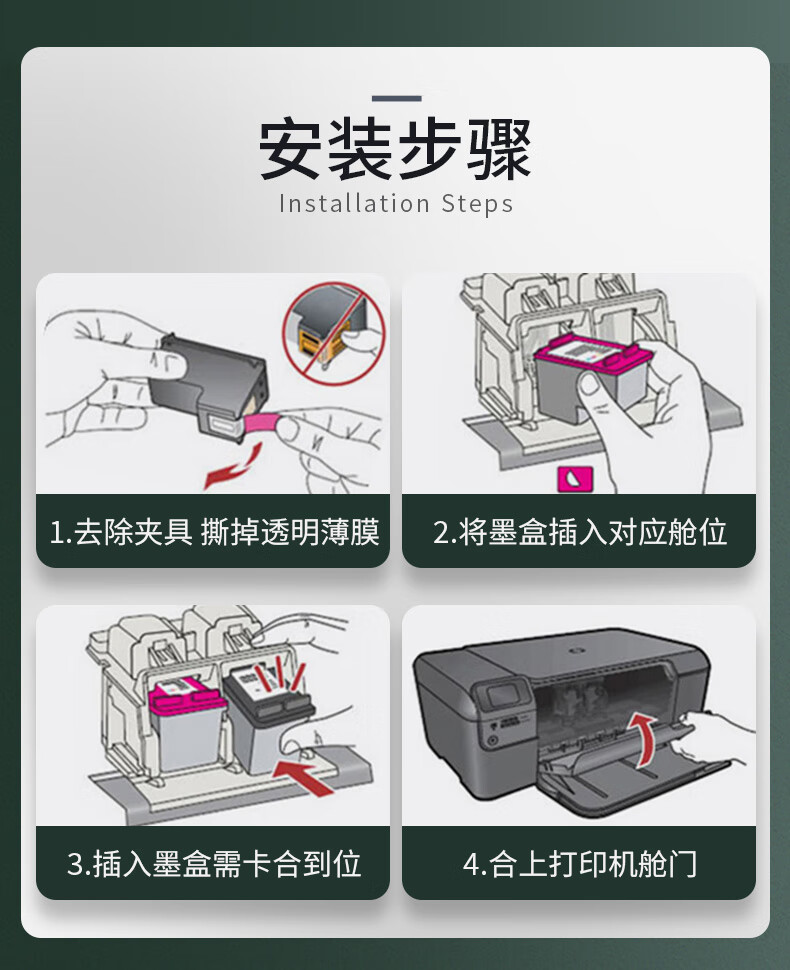 安装步骤

Installation Steps

1.去除夹具 撕掉透明薄膜

2.将墨盒插入对应舱位

3.插入墨盒需卡合到位

4.合上打印机舱门