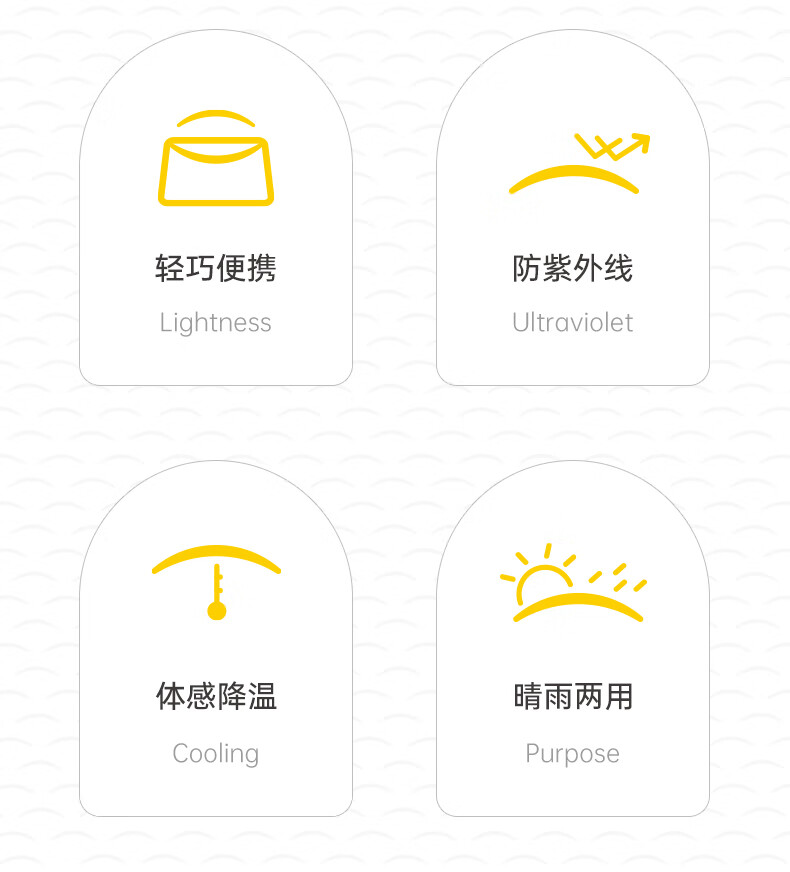 轻巧便携

Lightness

防紫外线

Ultraviolet

体感降温

Cooling

晴雨两用

Purpose