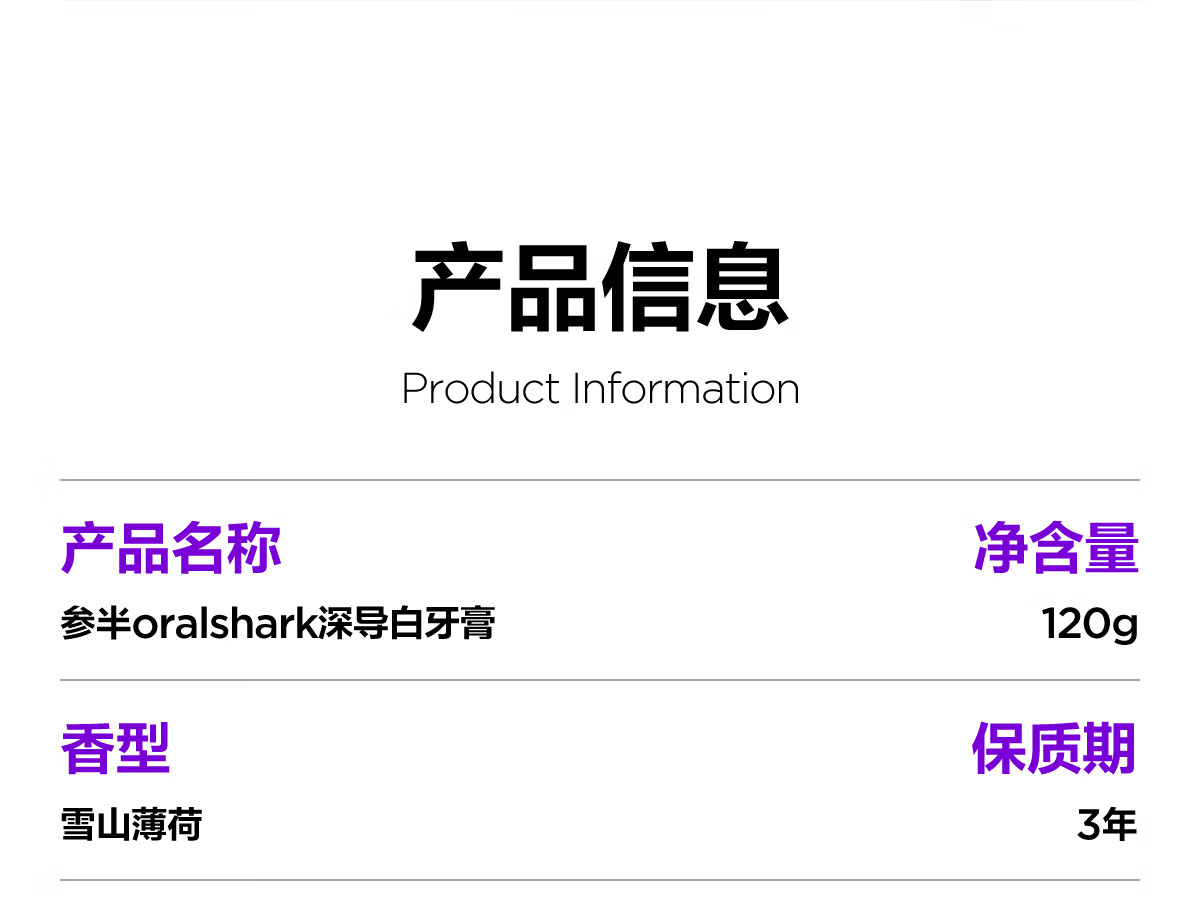 产品信息
Product Information

产品名称
参半oralshark深导白牙膏

净含量
120g

香型
雪山薄荷

保质期
3年