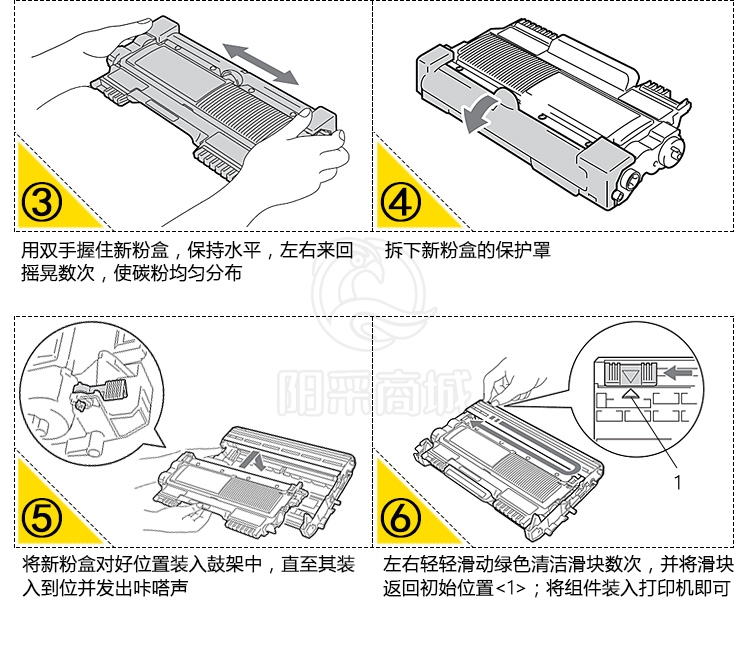 ③

用双手握住新粉盒，保持水平，左右来回摇晃数次，使碳粉均匀分布

④

拆下新粉盒的保护罩

阳采商城

⑤

将新粉盒对好位置装入鼓架中，直至其装入到位并发出咔嗒声

1

⑥

左右轻轻滑动绿色清洁滑块数次，并将滑块返回初始位置<1>；将组件装入打印机即可