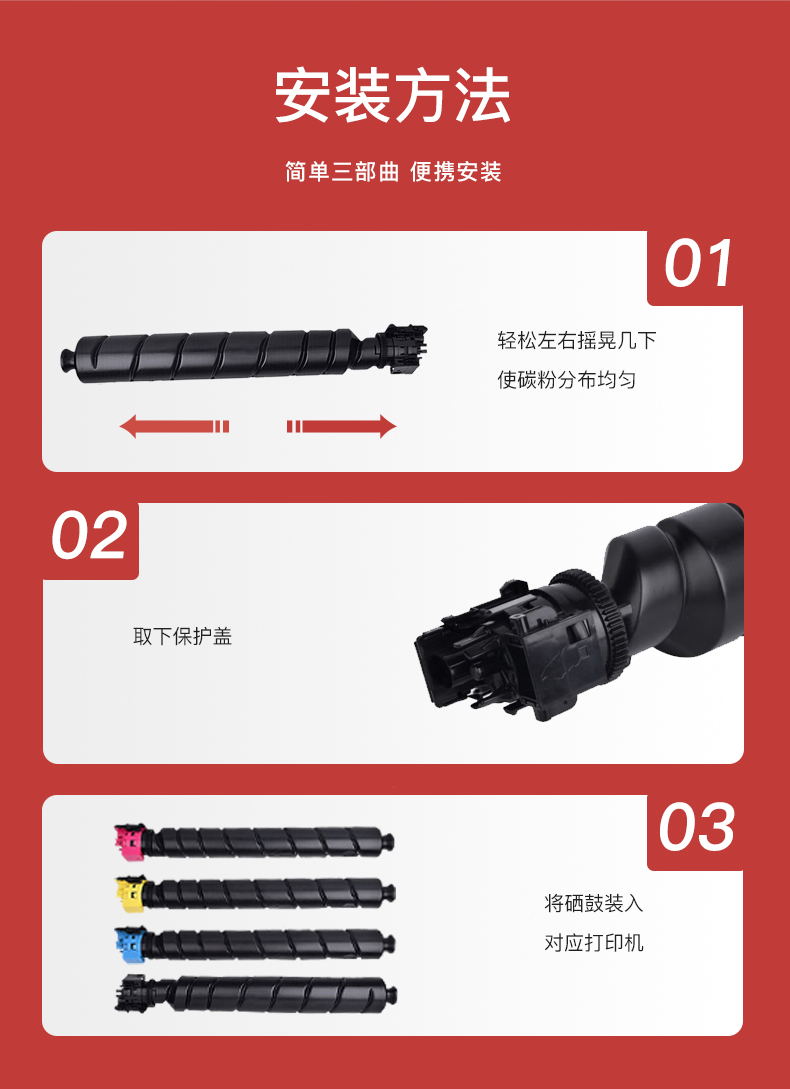 安装方法

简单三部曲 便携安装

01

轻松左右摇晃几下
使碳粉分布均匀

02

取下保护盖

03

将硒鼓装入
对应打印机