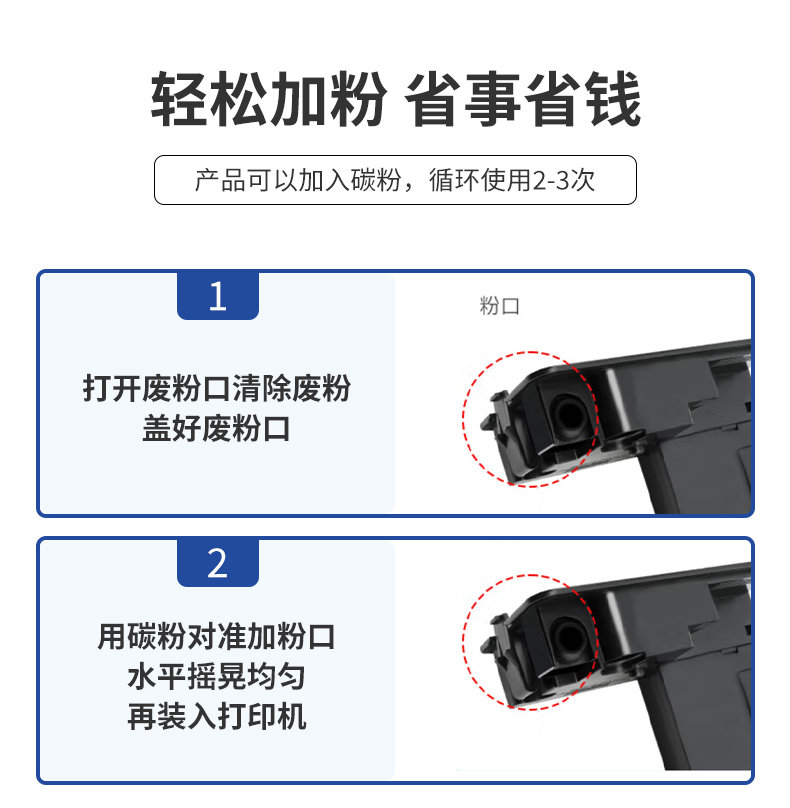 轻松加粉 省事省钱

产品可以加入碳粉，循环使用2-3次

1

打开废粉口清除废粉
盖好废粉口

粉口

2

用碳粉对准加粉口
水平摇晃均匀
再装入打印机