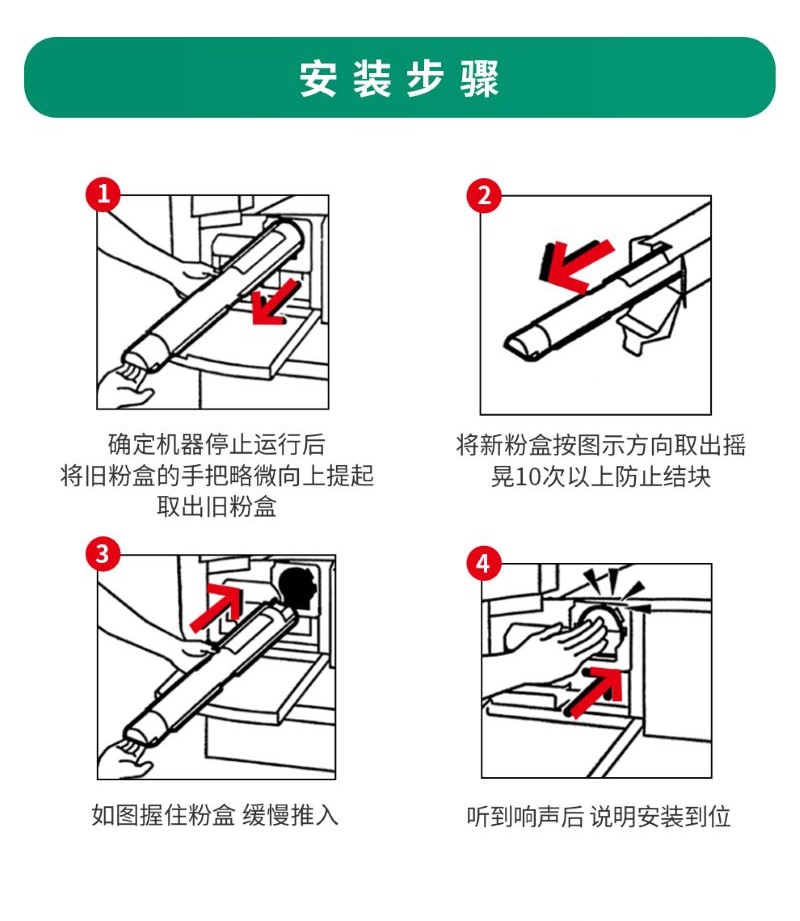 安装步骤

1

确定机器停止运行后
将旧粉盒的手把略微向上提起
取出旧粉盒

2

将新粉盒按图示方向取出摇晃10次以上防止结块

3

如图握住粉盒 缓慢推入

4

听到响声后 说明安装到位