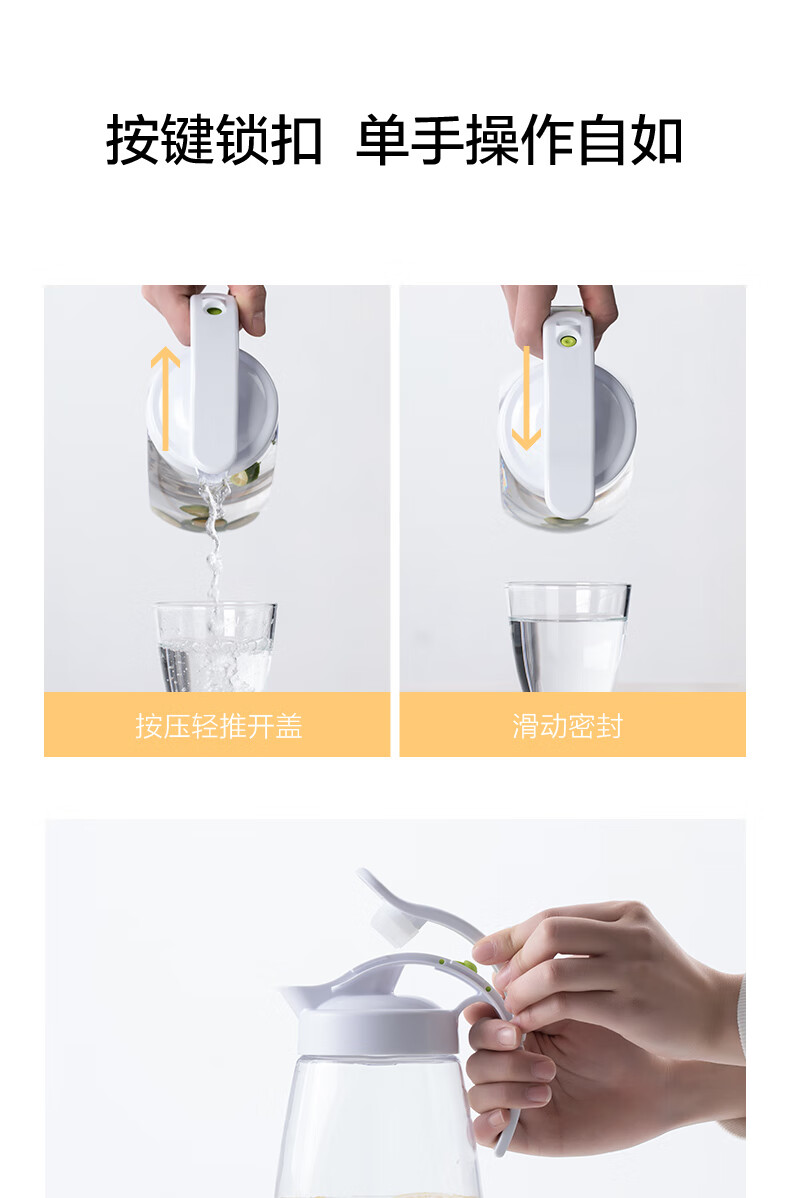 按键锁扣 单手操作自如

按压轻推开盖

滑动密封