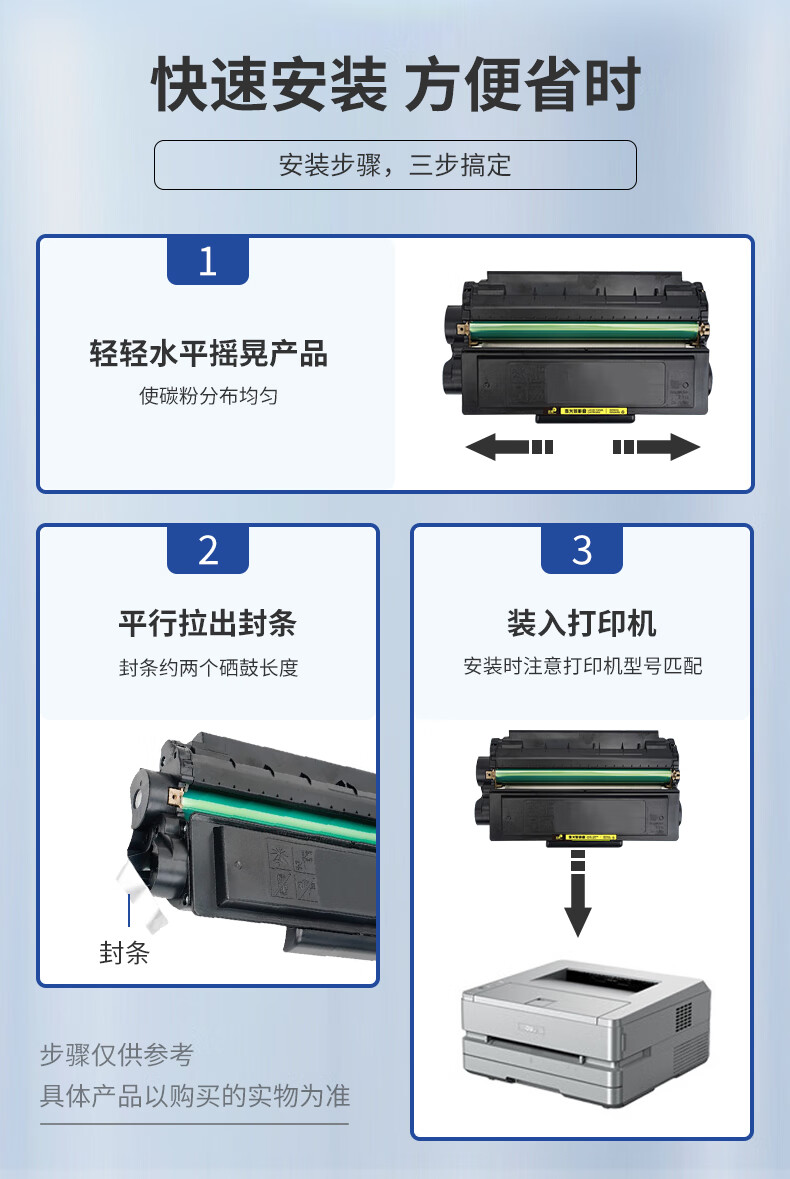 快速安装 方便省时

安装步骤，三步搞定

1

轻轻水平摇晃产品

使碳粉分布均匀

2

平行拉出封条

封条约两个硒鼓长度

封条

3

装入打印机

安装时注意打印机型号匹配

步骤仅供参考
具体产品以购买的实物为准