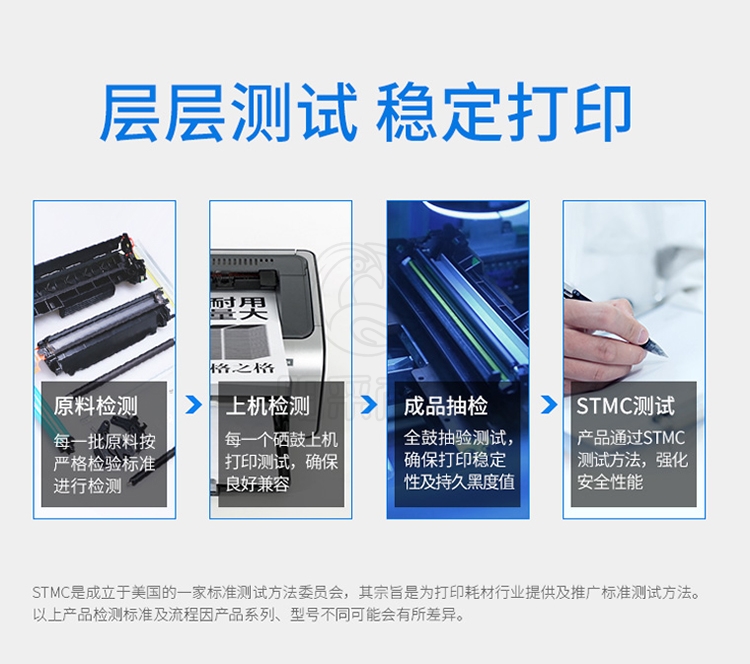 层层测试 稳定打印

耐用
量大
格之格

原料检测
每一批原料按严格检验标准进行检测

上机检测
每一个硒鼓上机打印测试，确保良好兼容

成品抽检
全鼓抽验测试，确保打印稳定性及持久黑度值

STMC测试
产品通过STMC测试方法，强化安全性能

STMC是成立于美国的一家标准测试方法委员会，其宗旨是为打印耗材行业提供及推广标准测试方法。
以上产品检测标准及流程因产品系列、型号不同可能会有所差异。