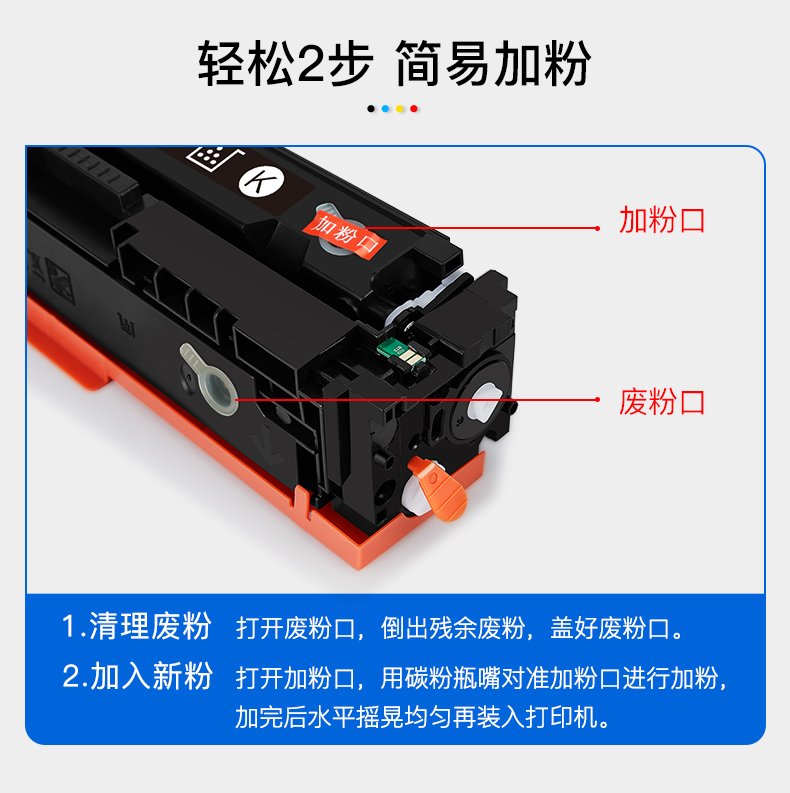 轻松2步 简易加粉

K

加粉口

加粉口

废粉口

1.清理废粉 打开废粉口，倒出残余废粉，盖好废粉口。

2.加入新粉 打开加粉口，用碳粉瓶嘴对准加粉口进行加粉，加完后水平摇晃均匀再装入打印机。