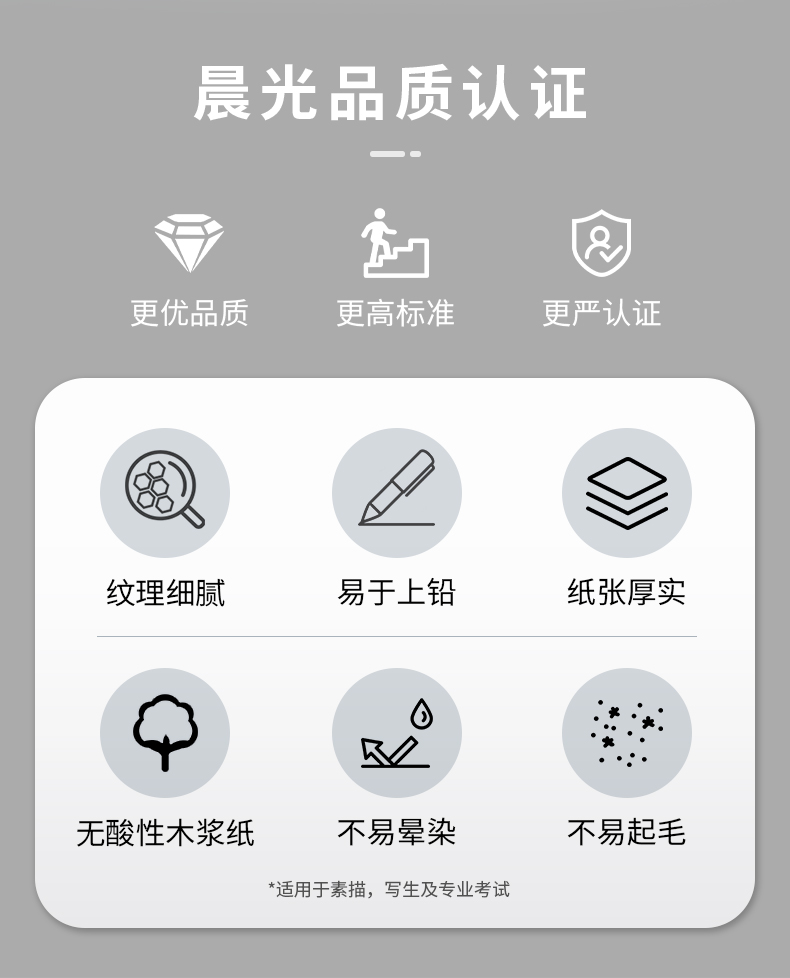 晨光品质认证

更优品质

更高标准

更严认证

纹理细腻

易于上铅

纸张厚实

无酸性木浆纸

不易晕染

不易起毛

*适用于素描，写生及专业考试