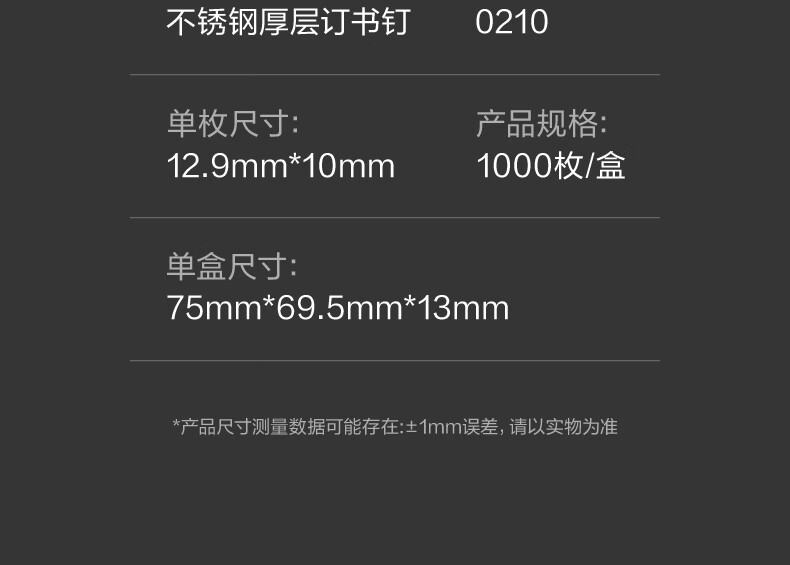 不锈钢厚层订书钉 0210

单枚尺寸:
12.9mm*10mm

产品规格:
1000枚/盒

单盒尺寸:
75mm*69.5mm*13mm

*产品尺寸测量数据可能存在:±1mm误差,请以实物为准