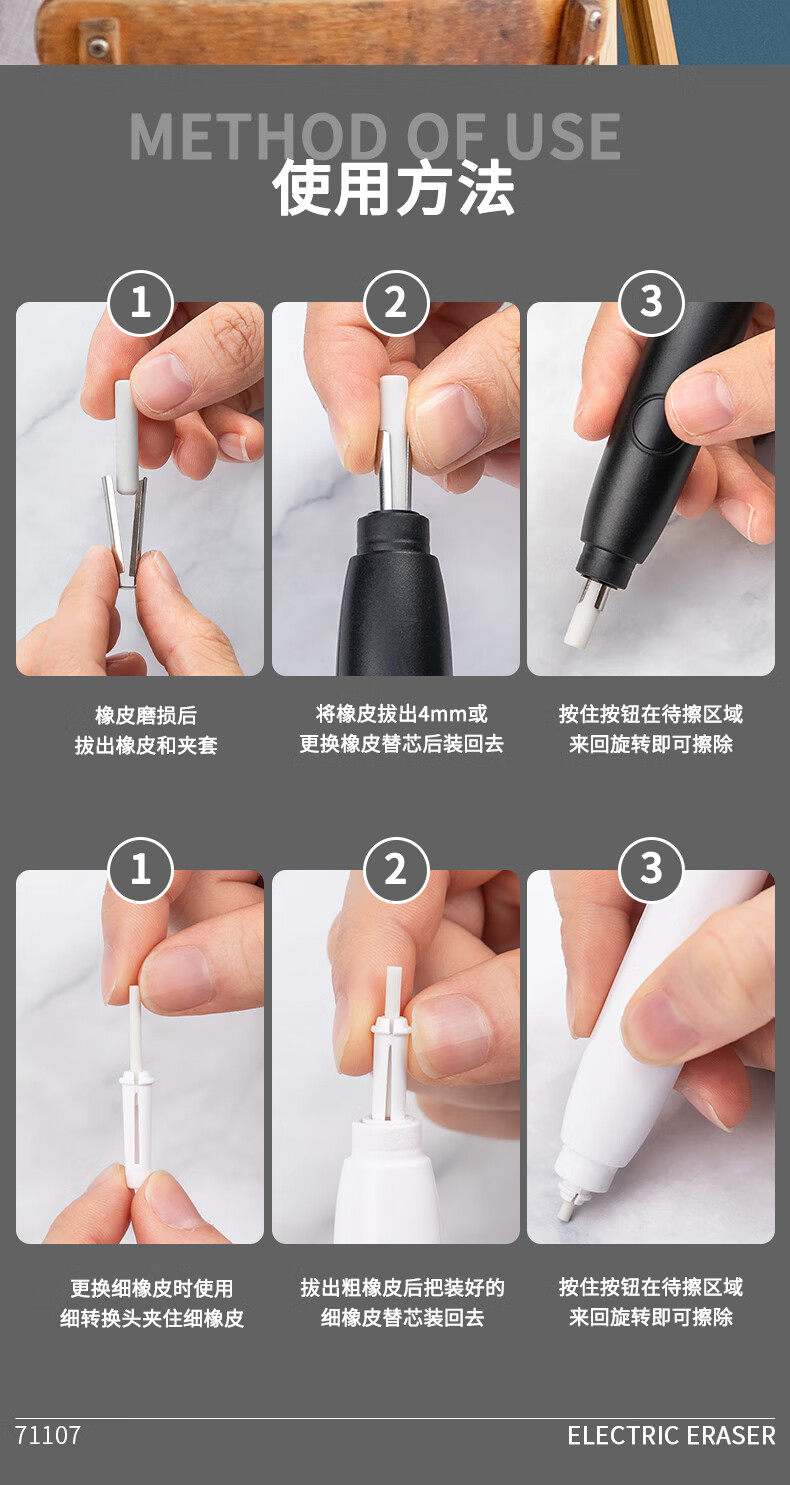 METHOD OF USE
使用方法

1

橡皮磨损后
拔出橡皮和夹套

2

将橡皮拔出4mm或
更换橡皮替芯后装回去

3

按住按钮在待擦区域
来回旋转即可擦除

1

更换细橡皮时使用
细转换头夹住细橡皮

2

拔出粗橡皮后把装好的
细橡皮替芯装回去

3

按住按钮在待擦区域
来回旋转即可擦除

71107
ELECTRIC ERASER