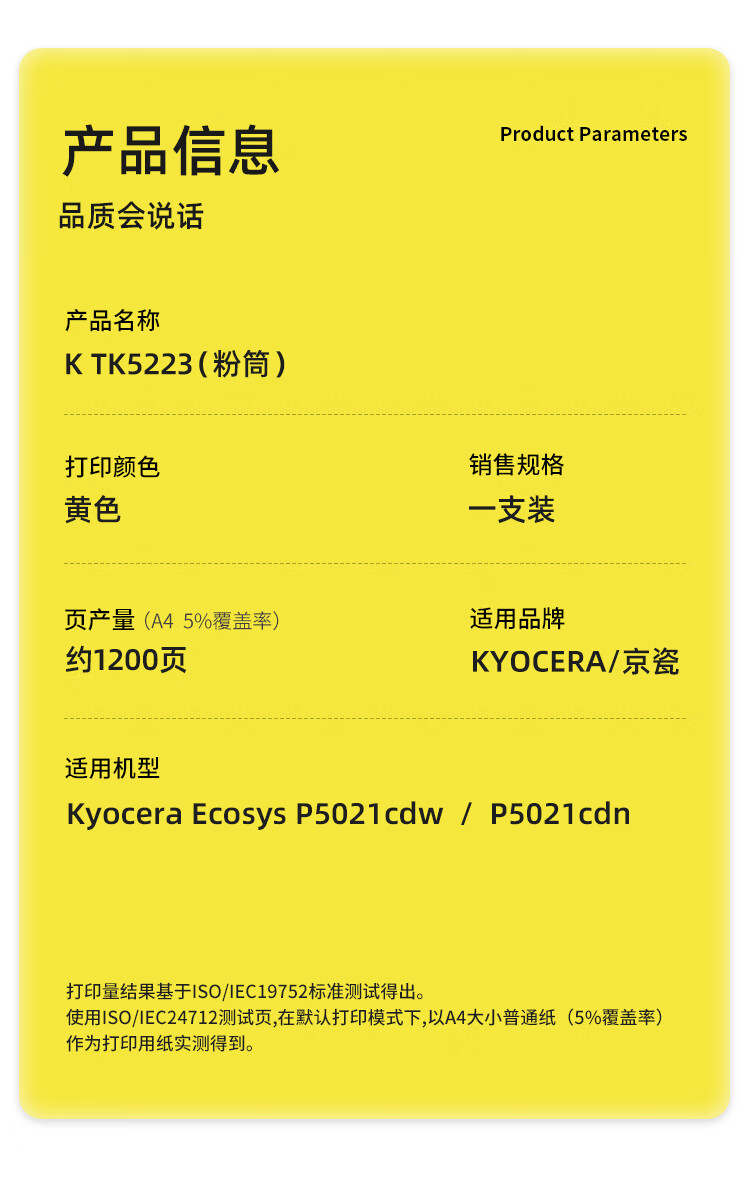 产品信息

Product Parameters

品质会说话

产品名称
K TK5223（粉筒）

打印颜色
黄色

销售规格
一支装

页产量（A4 5%覆盖率）
约1200页

适用品牌
KYOCERA/京瓷

适用机型
Kyocera Ecosys P5021cdw / P5021cdn

打印量结果基于ISO/IEC19752标准测试得出。
使用ISO/IEC24712测试页,在默认打印模式下,以A4大小普通纸（5%覆盖率）作为打印用纸实测得到。