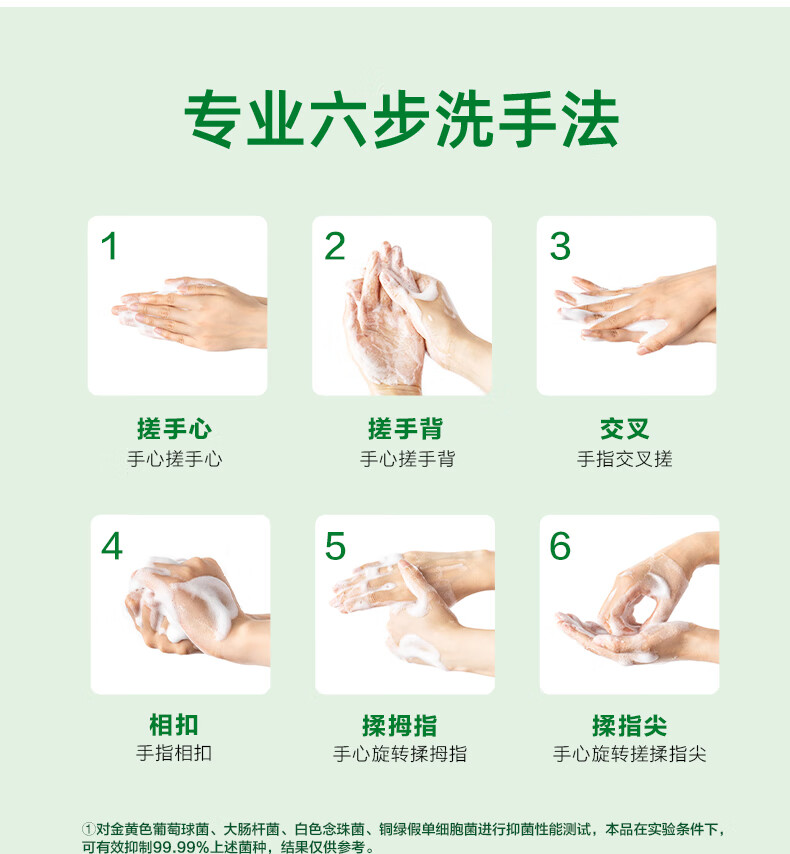 专业六步洗手法

1

搓手心
手心搓手心

2

搓手背
手心搓手背

3

交叉
手指交叉搓

4

相扣
手指相扣

5

揉拇指
手心旋转揉拇指

6

揉指尖
手心旋转搓揉指尖

①对金黄色葡萄球菌、大肠杆菌、白色念珠菌、铜绿假单细胞菌进行抑菌性能测试，本品在实验条件下，可有效抑制99.99%上述菌种，结果仅供参考。