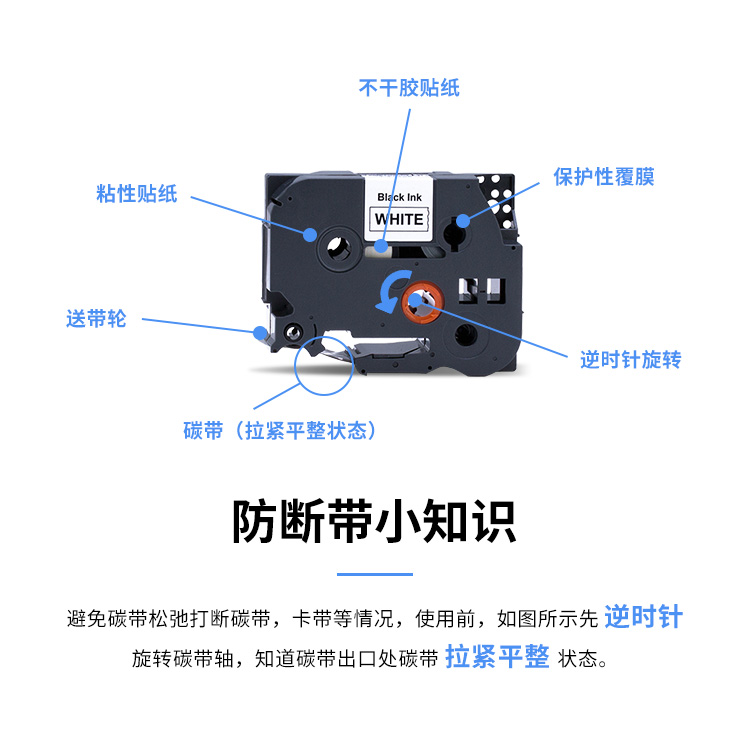 不干胶贴纸

粘性贴纸

保护性覆膜

Black Ink

WHITE

送带轮

逆时针旋转

碳带（拉紧平整状态）

防断带小知识

避免碳带松弛打断碳带，卡带等情况，使用前，如图所示先 逆时针 旋转碳带轴，知道碳带出口处碳带 拉紧平整 状态。