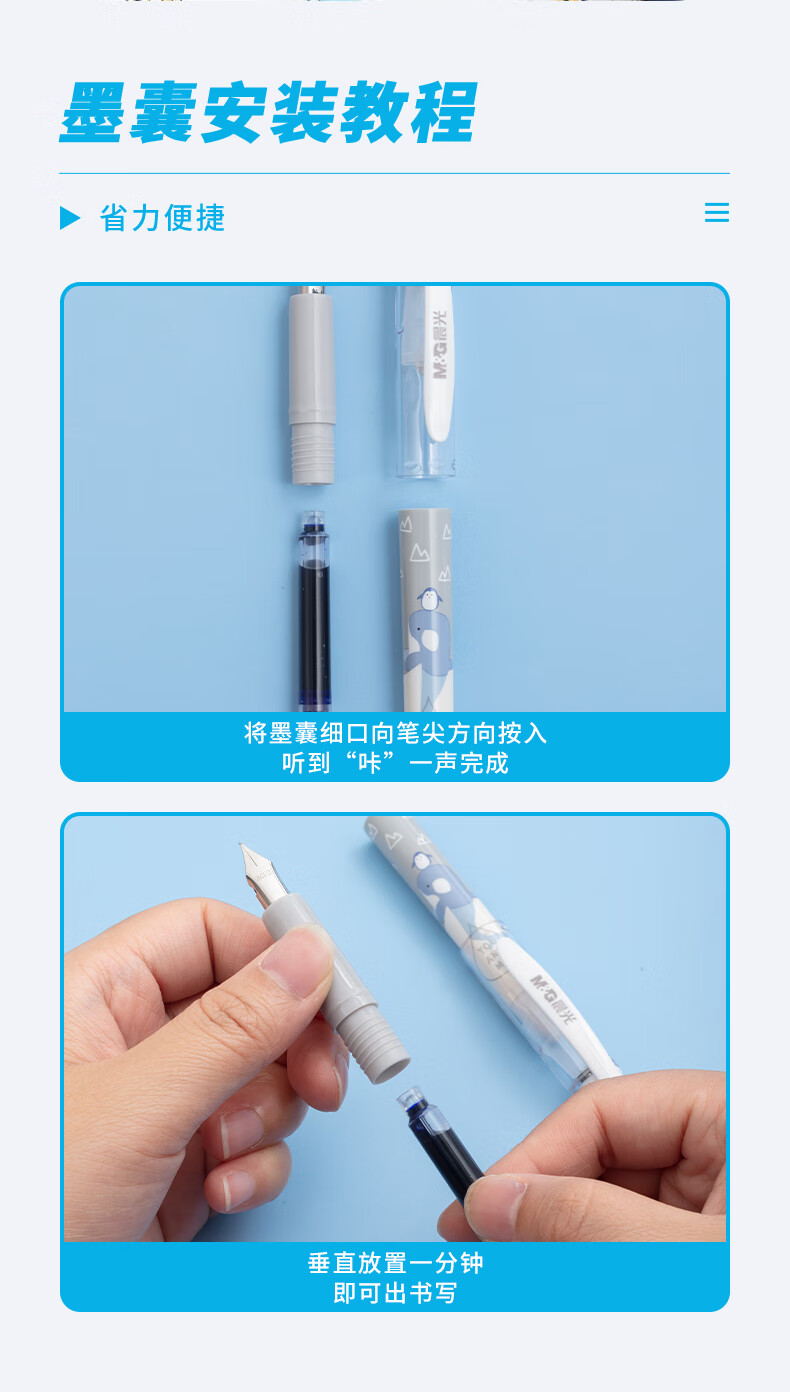 墨囊安装教程

省力便捷

M&G晨光

将墨囊细口向笔尖方向按入
听到“咔”一声完成

M&G晨光

垂直放置一分钟
即可出书写