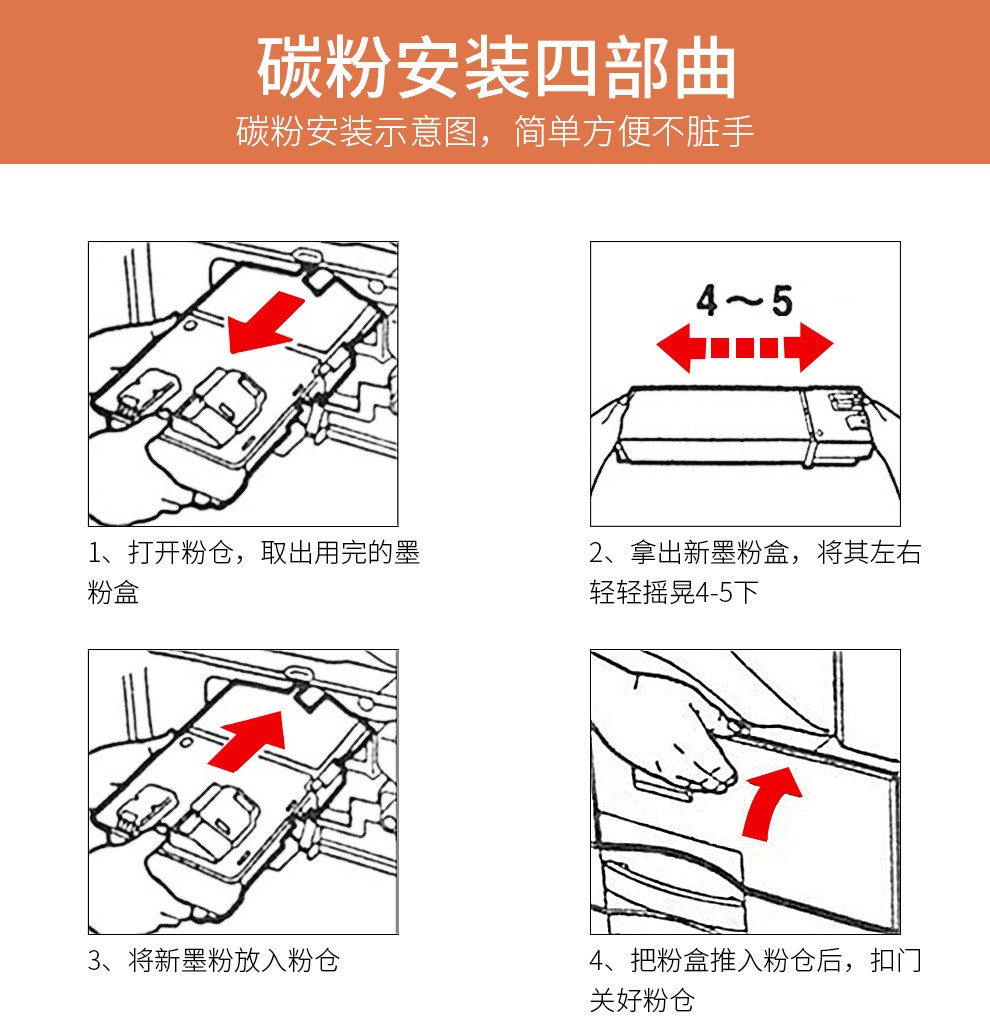 碳粉安装四部曲

碳粉安装示意图，简单方便不脏手

1、打开粉仓，取出用完的墨粉盒

4～5

2、拿出新墨粉盒，将其左右轻轻摇晃4-5下

3、将新墨粉放入粉仓

4、把粉盒推入粉仓后，扣门关好粉仓