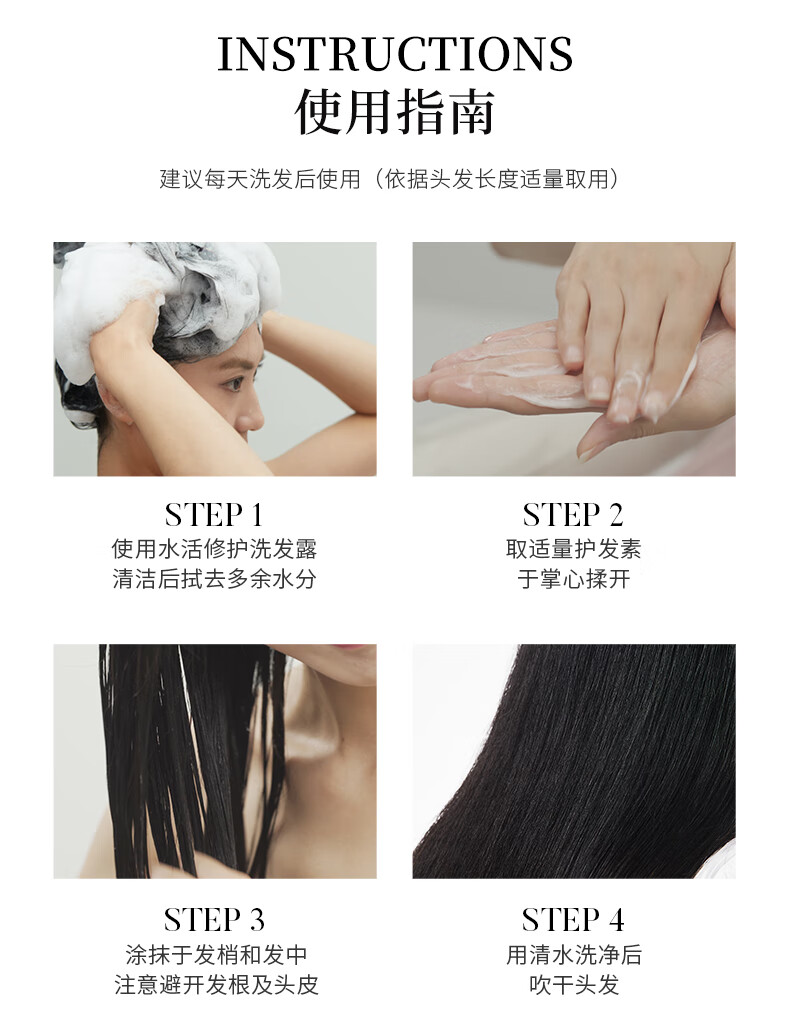 INSTRUCTIONS
使用指南

建议每天洗发后使用（依据头发长度适量取用）

STEP 1
使用水活修护洗发露
清洁后拭去多余水分

STEP 2
取适量护发素
于掌心揉开

STEP 3
涂抹于发梢和发中
注意避开发根及头皮

STEP 4
用清水洗净后
吹干头发