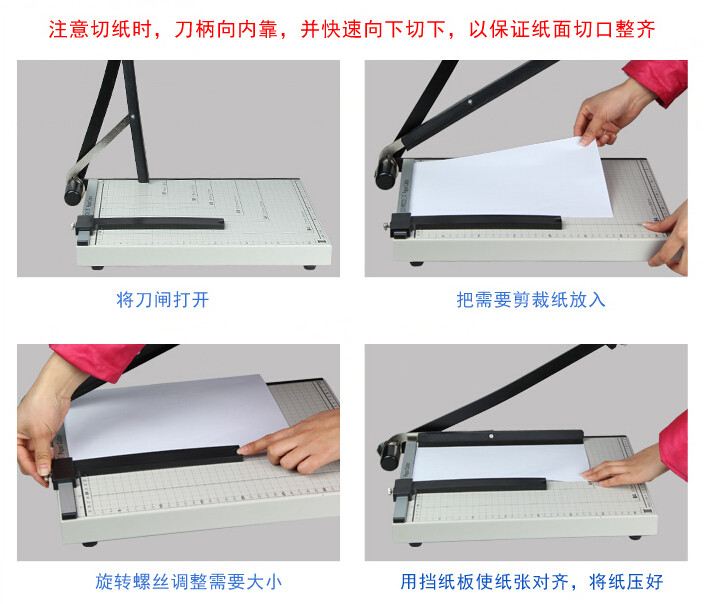 注意切纸时，刀柄向内靠，并快速向下切下，以保证纸面切口整齐

将刀闸打开

把需要剪裁纸放入

旋转螺丝调整需要大小

用挡纸板使纸张对齐，将纸压好