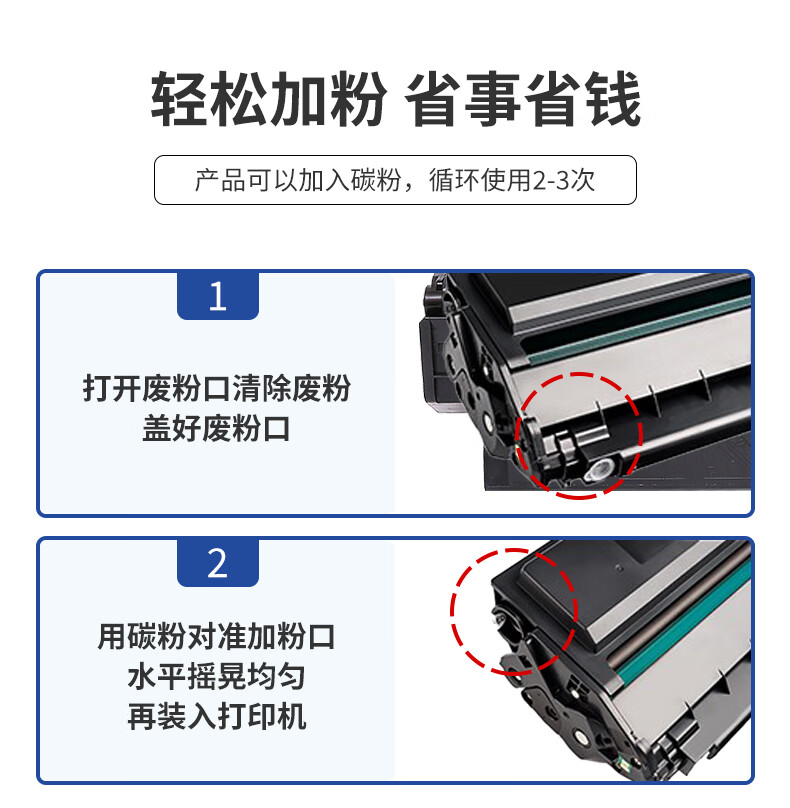 轻松加粉 省事省钱

产品可以加入碳粉，循环使用2-3次

1

打开废粉口清除废粉
盖好废粉口

2

用碳粉对准加粉口
水平摇晃均匀
再装入打印机